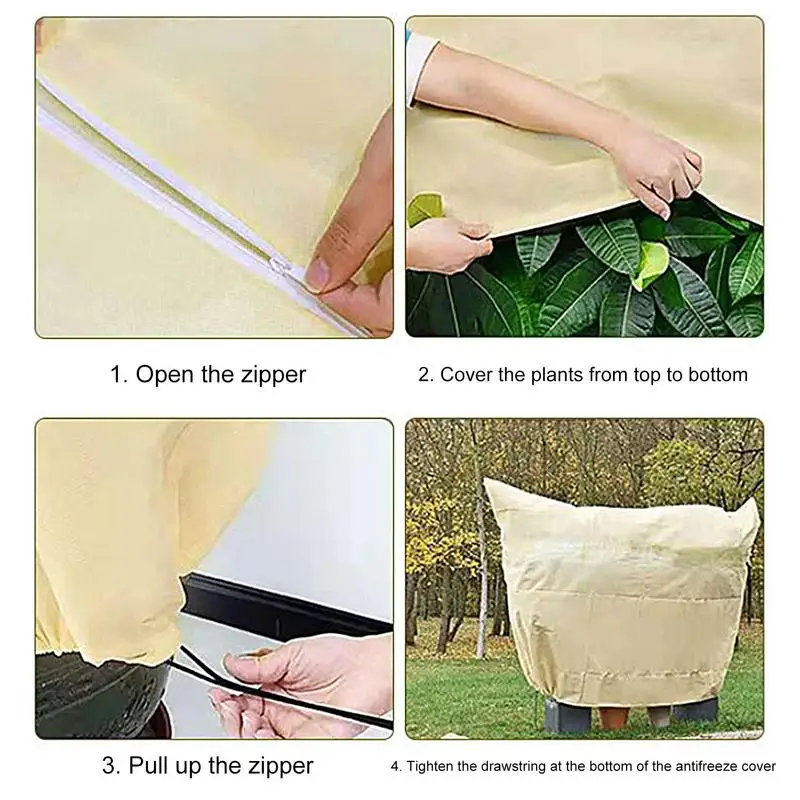 1. Open the zipper

2. Cover the plants from top to bottom

3. Pull up the zipper

4. Tighten the drawstring at the bottom of the antifreeze cover