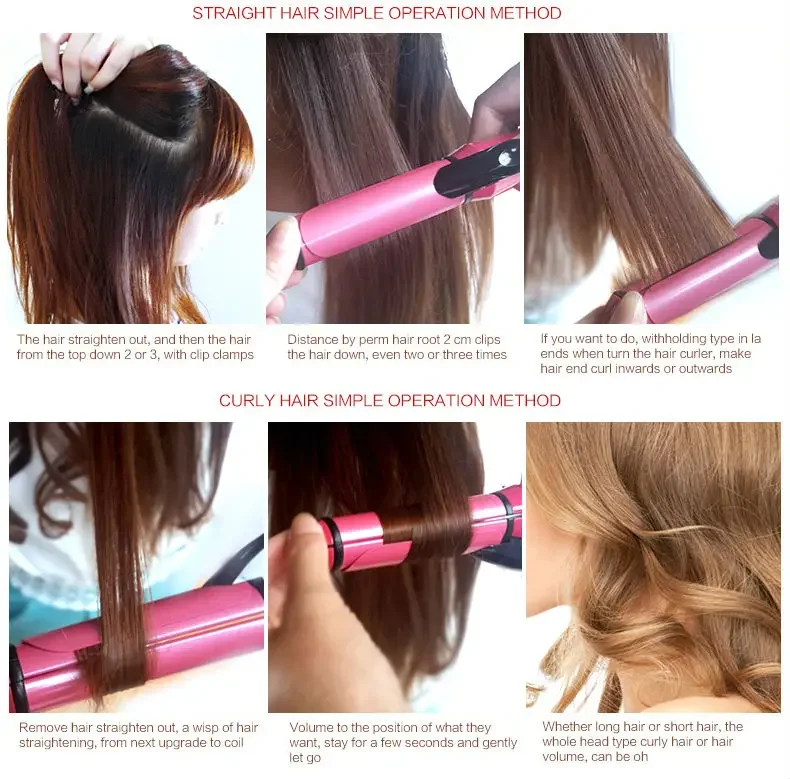 STRAIGHT HAIR SIMPLE OPERATION METHOD

The hair straighten out, and then the hair from the top down 2 or 3, with clip clamps

Distance by perm hair root 2 cm clips the hair down, even two or three times

If you want to do, withholding type in la ends when turn the hair curler, make hair end curl inwards or outwards

CURLY HAIR SIMPLE OPERATION METHOD

Remove hair straighten out, a wisp of hair straightening, from next upgrade to coil

Volume to the position of what they want, stay for a few seconds and gently let go

Whether long hair or short hair, the whole head type curly hair or hair volume, can be oh