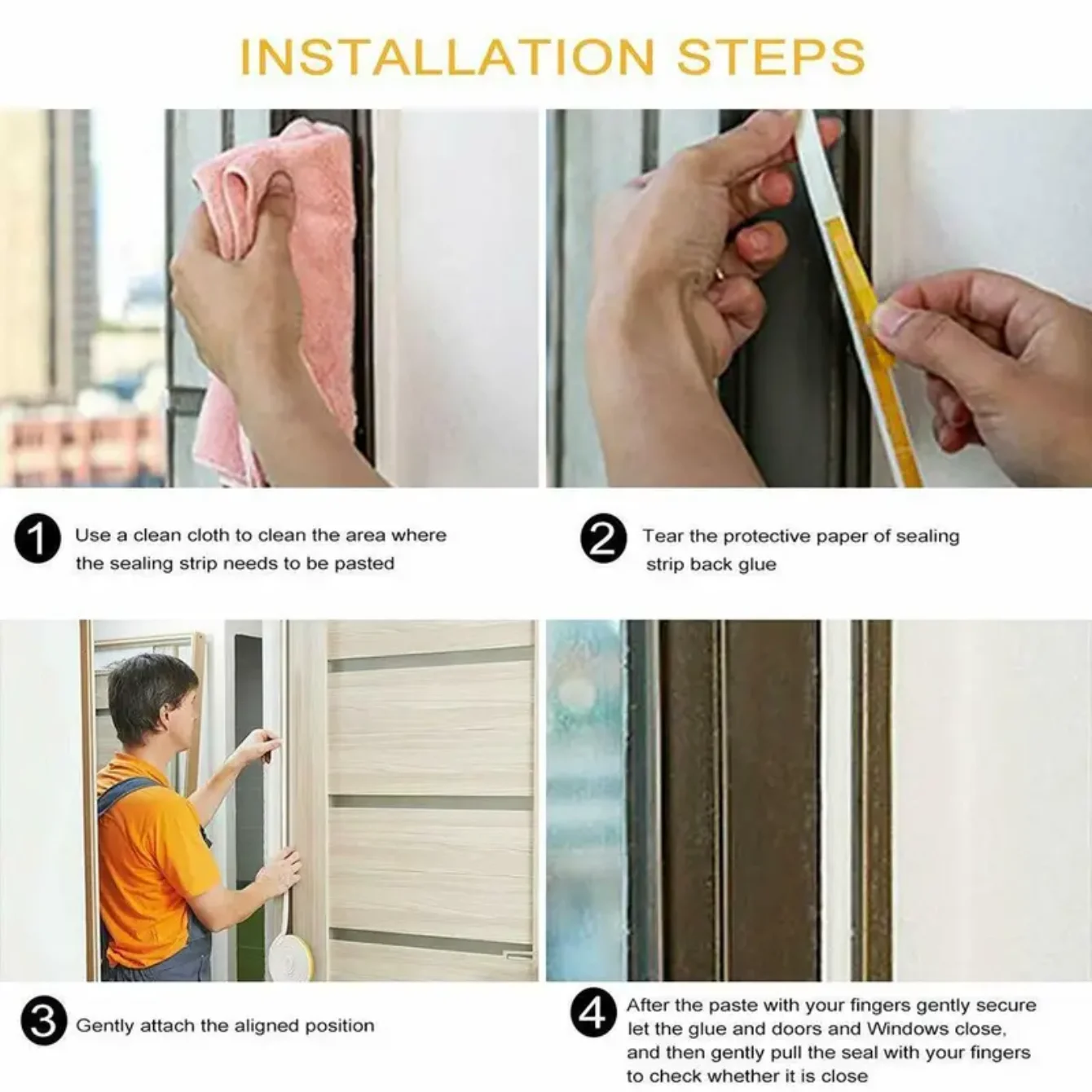 INSTALLATION STEPS

1 Use a clean cloth to clean the area where the sealing strip needs to be pasted

2 Tear the protective paper of sealing strip back glue

3 Gently attach the aligned position

4 After the paste with your fingers gently secure let the glue and doors and Windows close, and then gently pull the seal with your fingers to check whether it is close