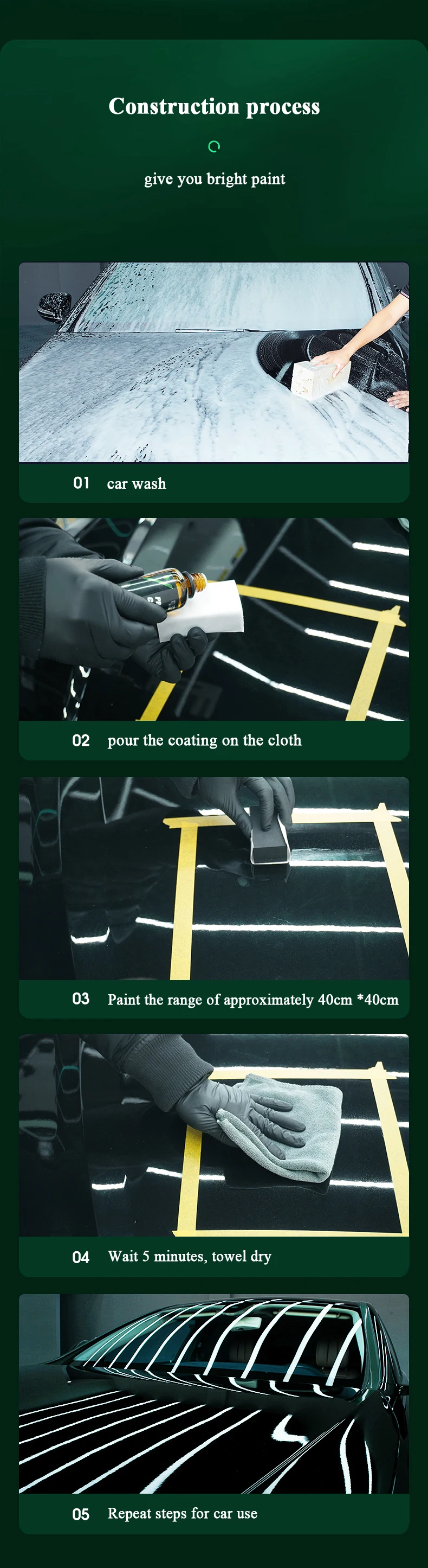 Construction process

give you bright paint

01 car wash

02 pour the coating on the cloth

03 Paint the range of approximately 40cm *40cm

04 Wait 5 minutes, towel dry

05 Repeat steps for car use