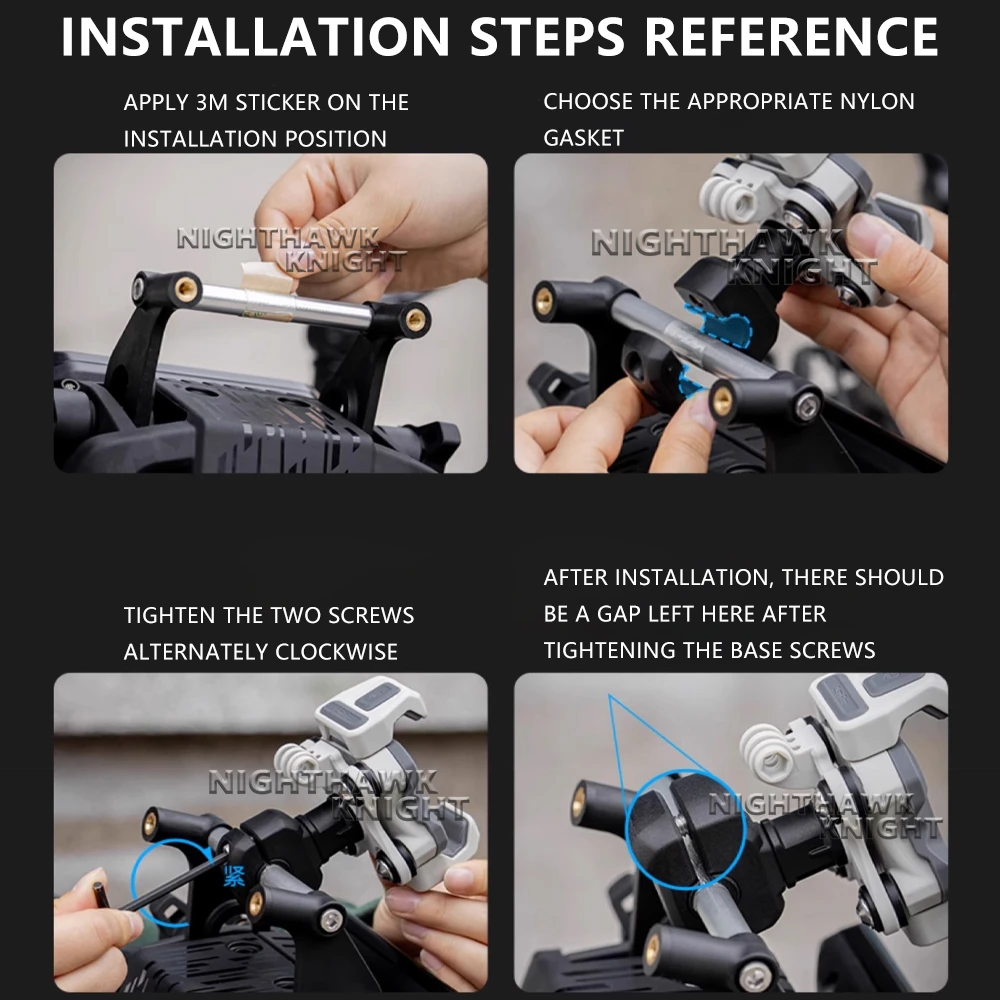 INSTALLATION STEPS REFERENCE

APPLY 3M STICKER ON THE INSTALLATION POSITION

NIGHTHAWK KNIGHT

CHOOSE THE APPROPRIATE NYLON GASKET

NIGHTHAWK KNIGHT

TIGHTEN THE TWO SCREWS ALTERNATELY CLOCKWISE

NIGHTHAWK KNIGHT

紧

AFTER INSTALLATION, THERE SHOULD BE A GAP LEFT HERE AFTER TIGHTENING THE BASE SCREWS

NIGHTHAWK KNIGHT