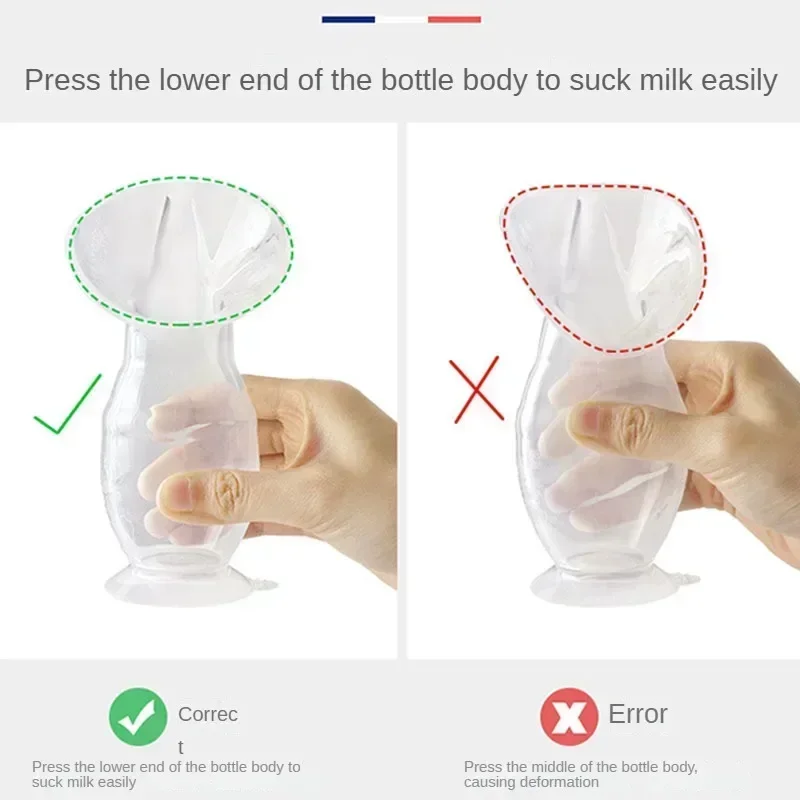 Press the lower end of the bottle body to suck milk easily

Correc
t

Press the lower end of the bottle body to suck milk easily

Error

Press the middle of the bottle body, causing deformation