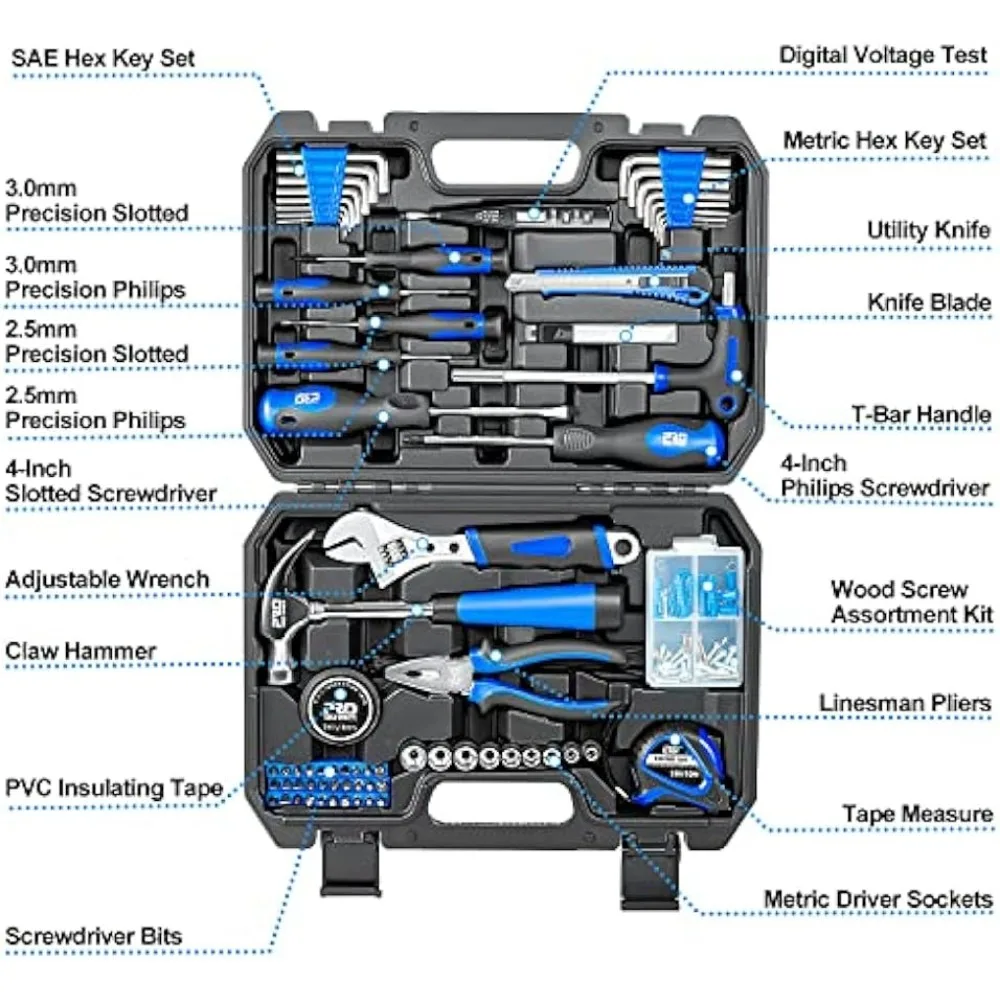 SAE Hex Key Set

3.0mm
Precision Slotted

3.0mm
Precision Philips

2.5mm
Precision Slotted

2.5mm
Precision Philips

4-Inch
Slotted Screwdriver

Adjustable Wrench

Claw Hammer

PVC Insulating Tape

Screwdriver Bits

Digital Voltage Test

Metric Hex Key Set

Utility Knife

Knife Blade

T-Bar Handle

4-Inch
Philips Screwdriver

Wood Screw
Assortment Kit

Linesman Pliers

Tape Measure

Metric Driver Sockets