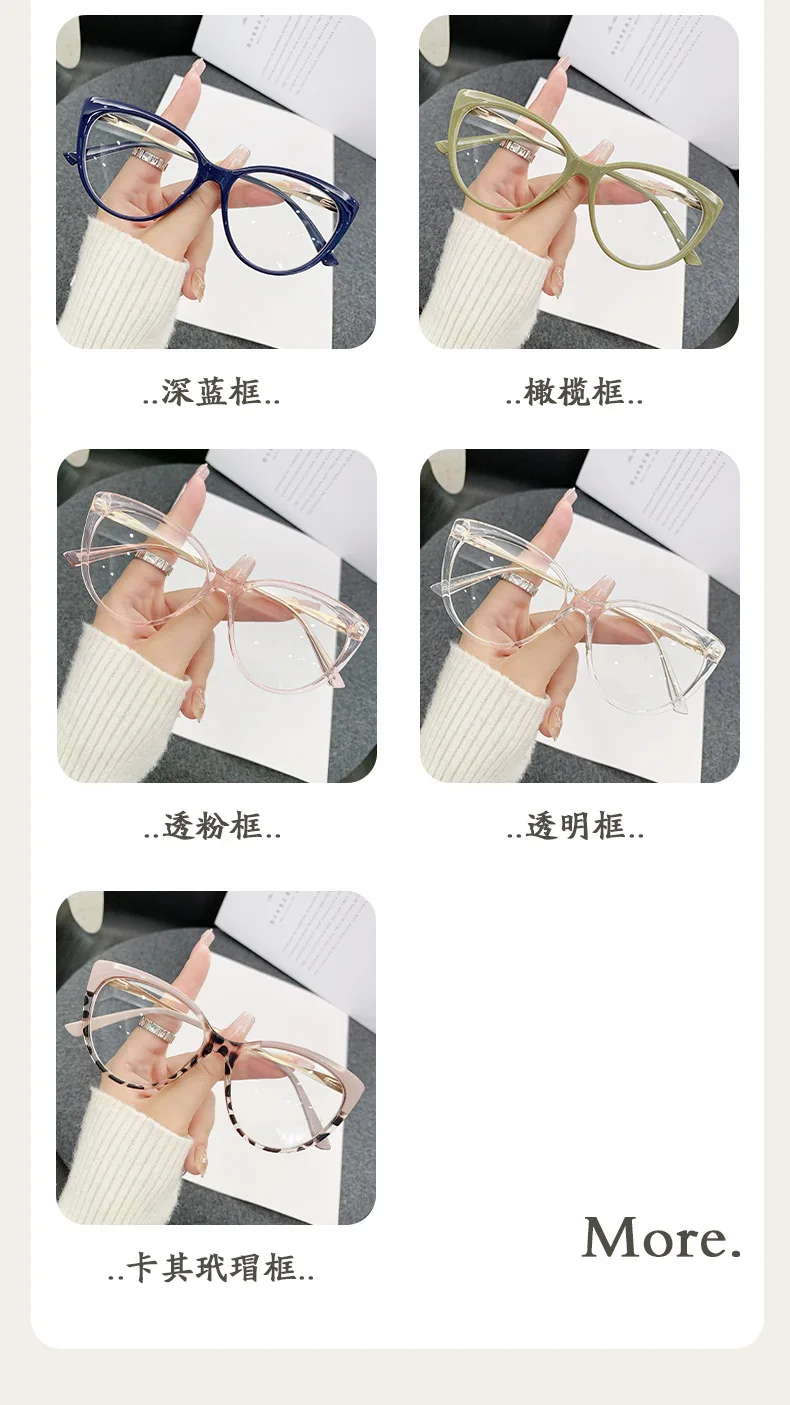 ..深蓝框..

..橄榄框..

..透粉框..

..透明框..

..卡其玳瑁框..

More.