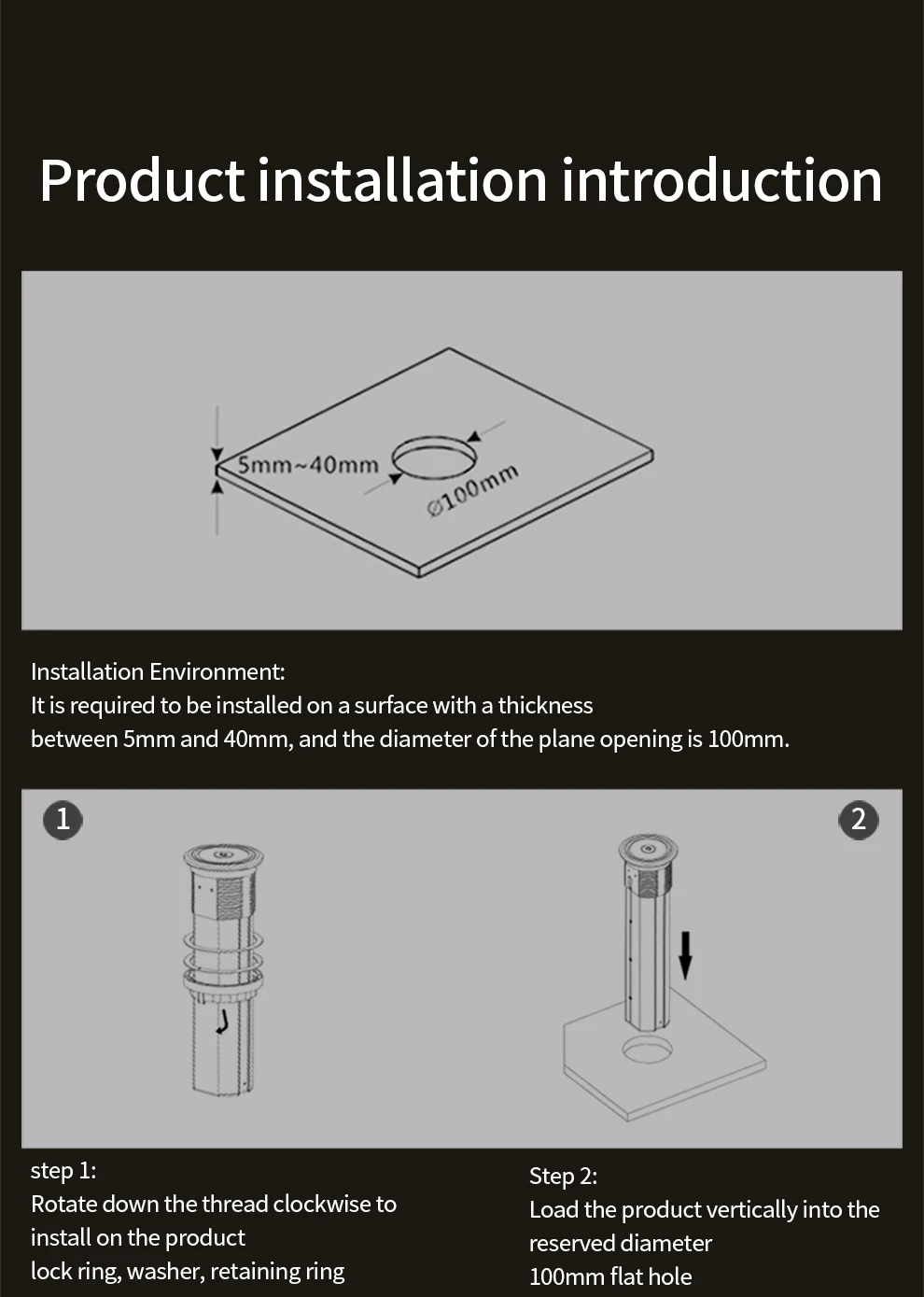 Product installation introduction

5mm~40mm

Ø100mm

Installation Environment:
It is required to be installed on a surface with a thickness between 5mm and 40mm, and the diameter of the plane opening is 100mm.

1

2

step 1:
Rotate down the thread clockwise to install on the product
lock ring, washer, retaining ring

Step 2:
Load the product vertically into the reserved diameter
100mm flat hole