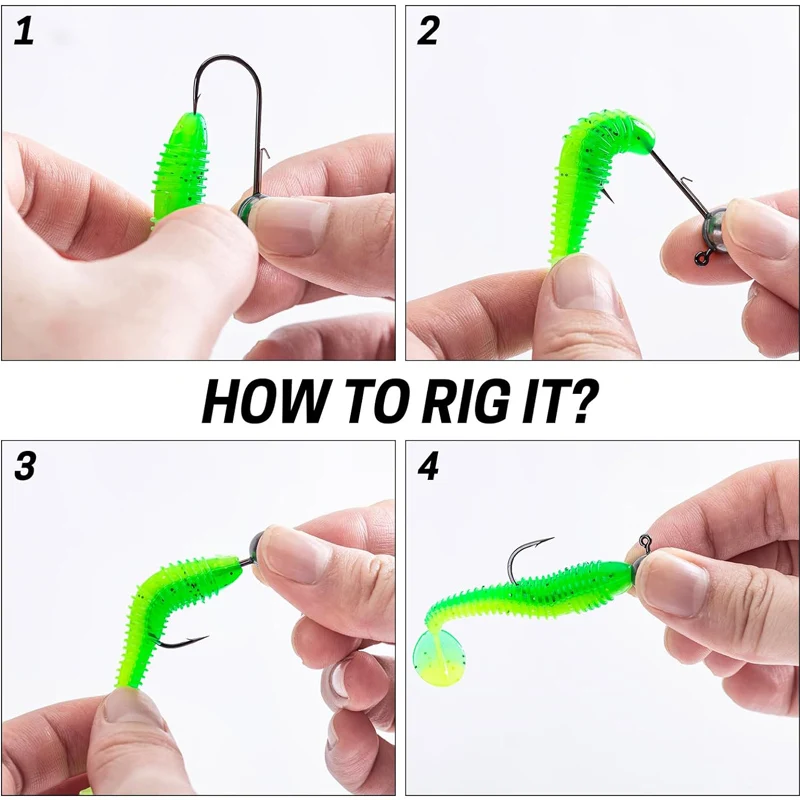 1

2

HOW TO RIG IT?

3

4