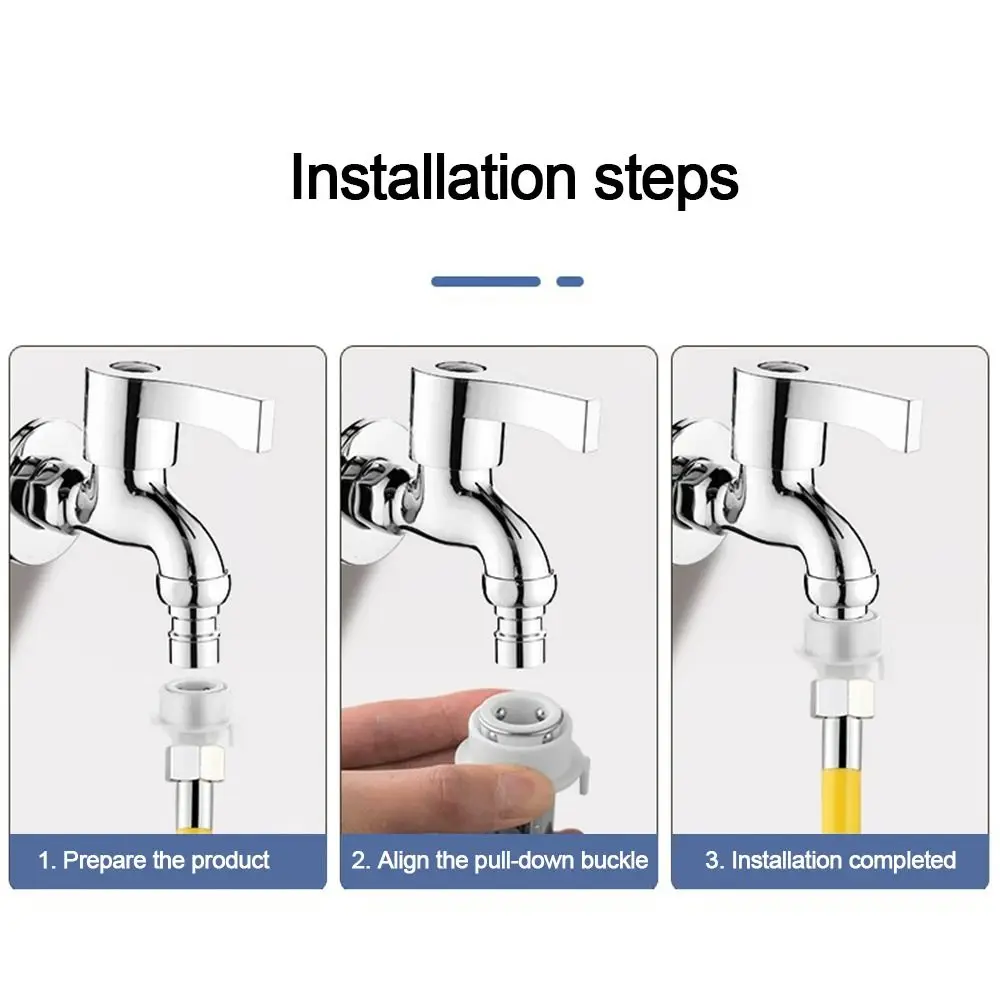 Installation steps

1. Prepare the product

2. Align the pull-down buckle

3. Installation completed