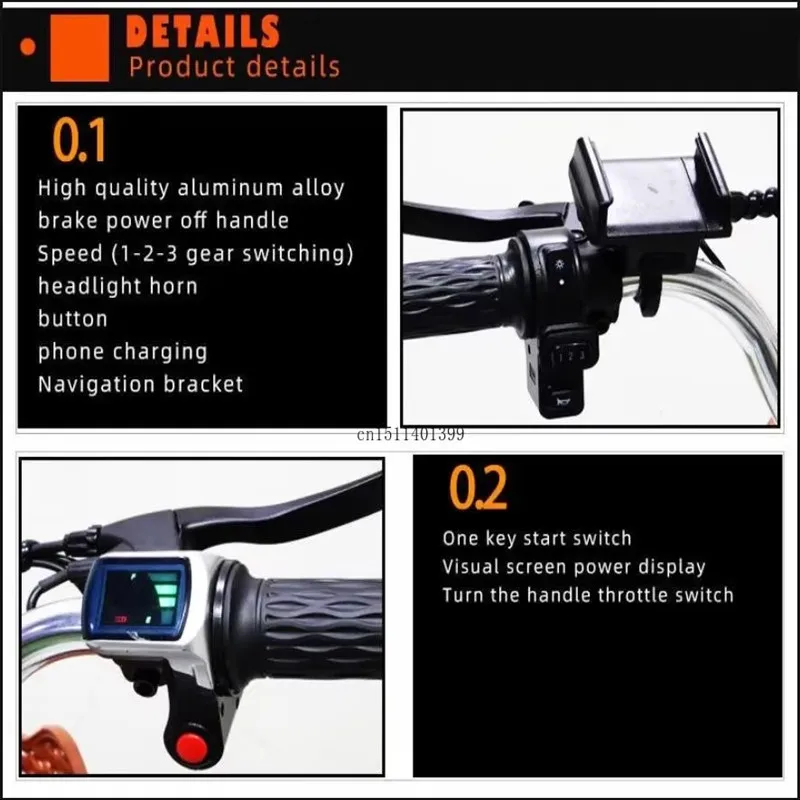 DETAILS
Product details

0.1
High quality aluminum alloy brake power off handle
Speed (1-2-3 gear switching)
headlight horn
button
phone charging
Navigation bracket

1 2 3

cn1511401399

0.2
One key start switch
Visual screen power display
Turn the handle throttle switch