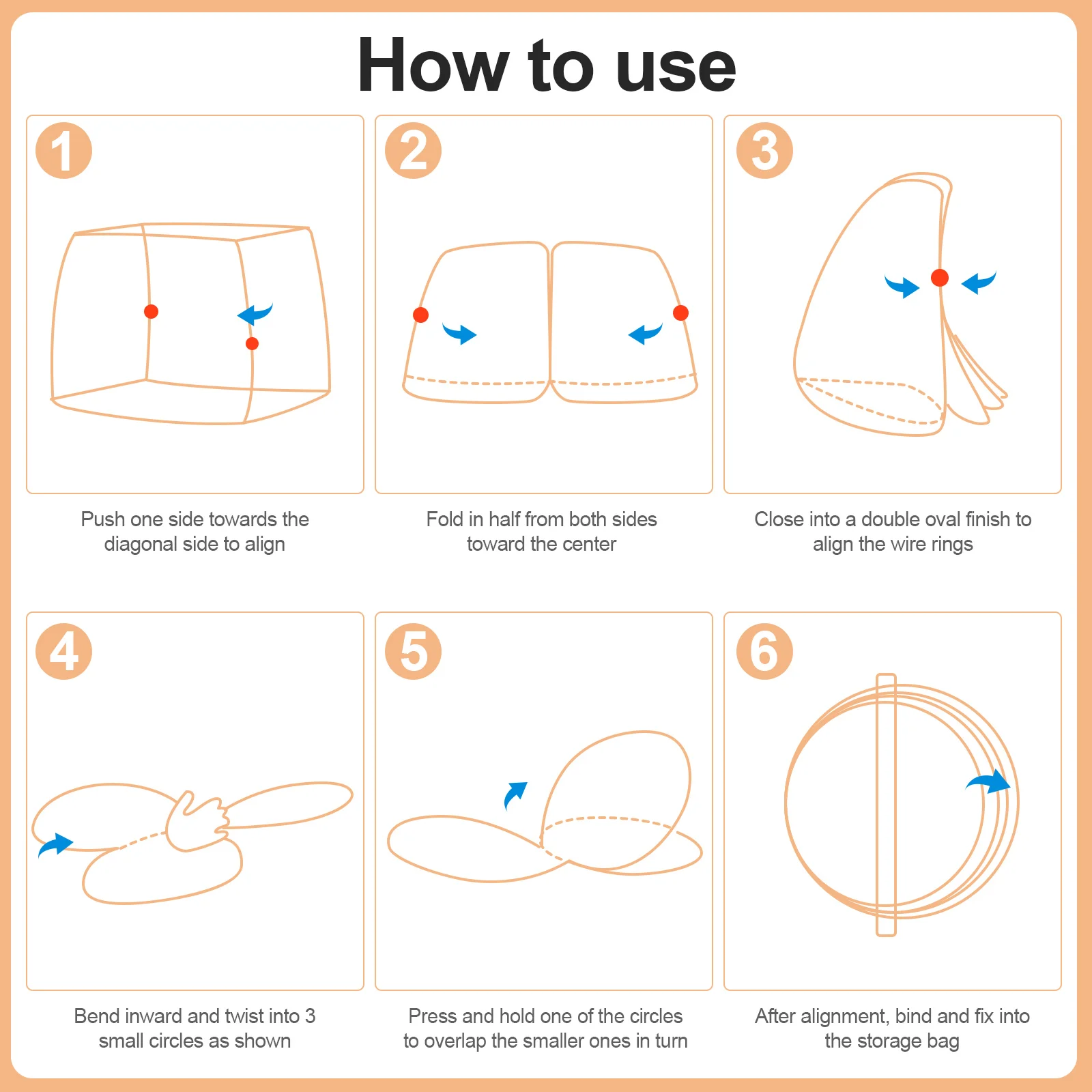 How to use

1

Push one side towards the diagonal side to align

2

Fold in half from both sides toward the center

3

Close into a double oval finish to align the wire rings

4

Bend inward and twist into 3 small circles as shown

5

Press and hold one of the circles to overlap the smaller ones in turn

6

After alignment, bind and fix into the storage bag