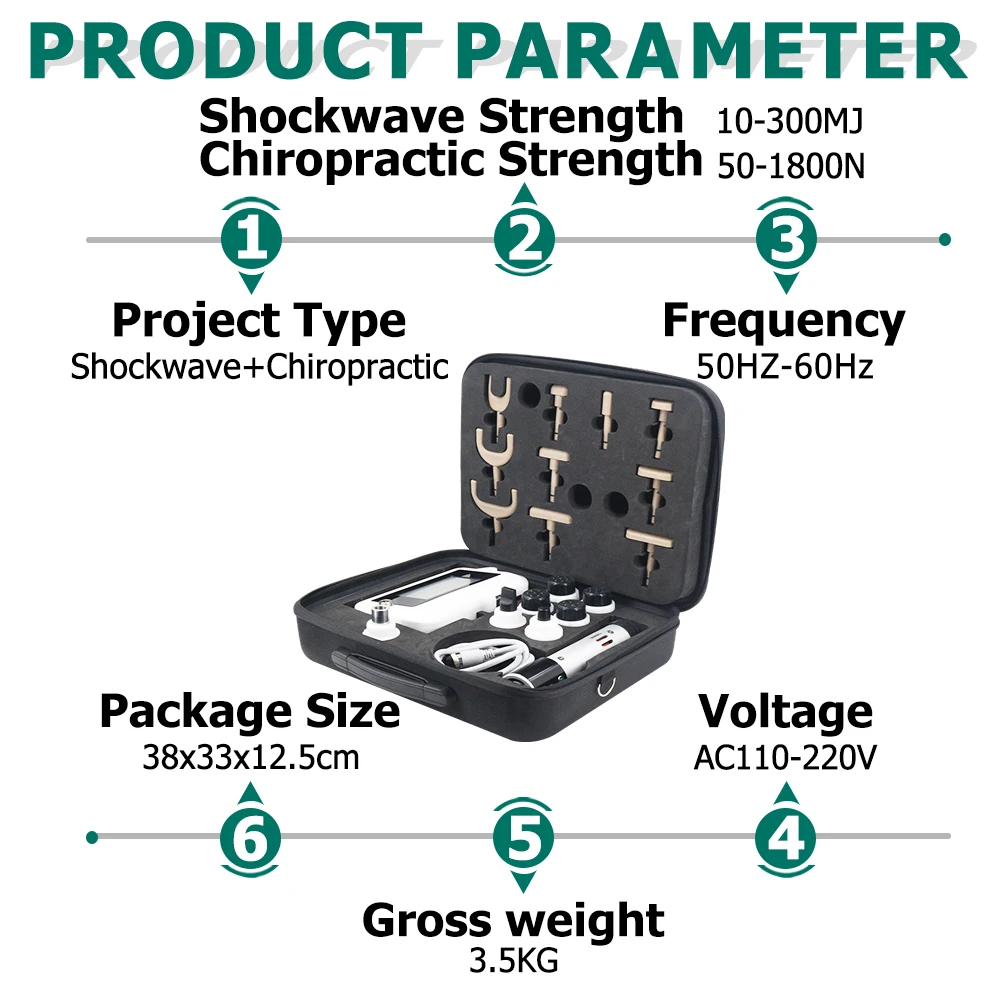 PRODUCT PARAMETER

Shockwave Strength 10-300MJ
Chiropractic Strength 50-1800N

1

2

3

Project Type
Shockwave+Chiropractic

Frequency
50HZ-60Hz

Package Size
38x33x12.5cm

Voltage
AC110-220V

6

5

4

Gross weight
3.5KG