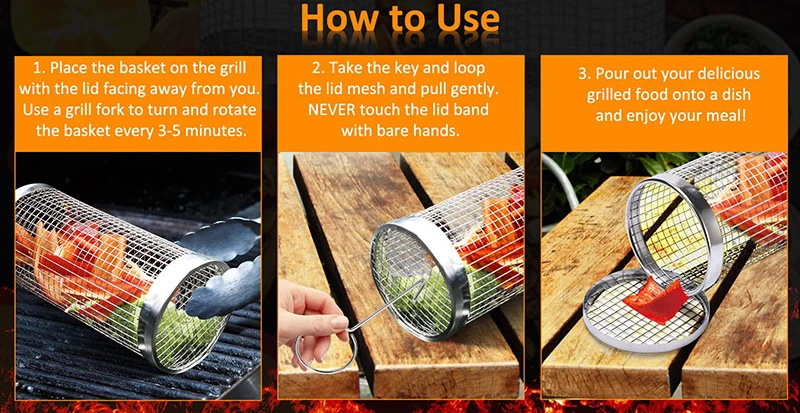 How to Use

1. Place the basket on the grill with the lid facing away from you. Use a grill fork to turn and rotate the basket every 3-5 minutes.

2. Take the key and loop the lid mesh and pull gently. NEVER touch the lid band with bare hands.

3. Pour out your delicious grilled food onto a dish and enjoy your meal!