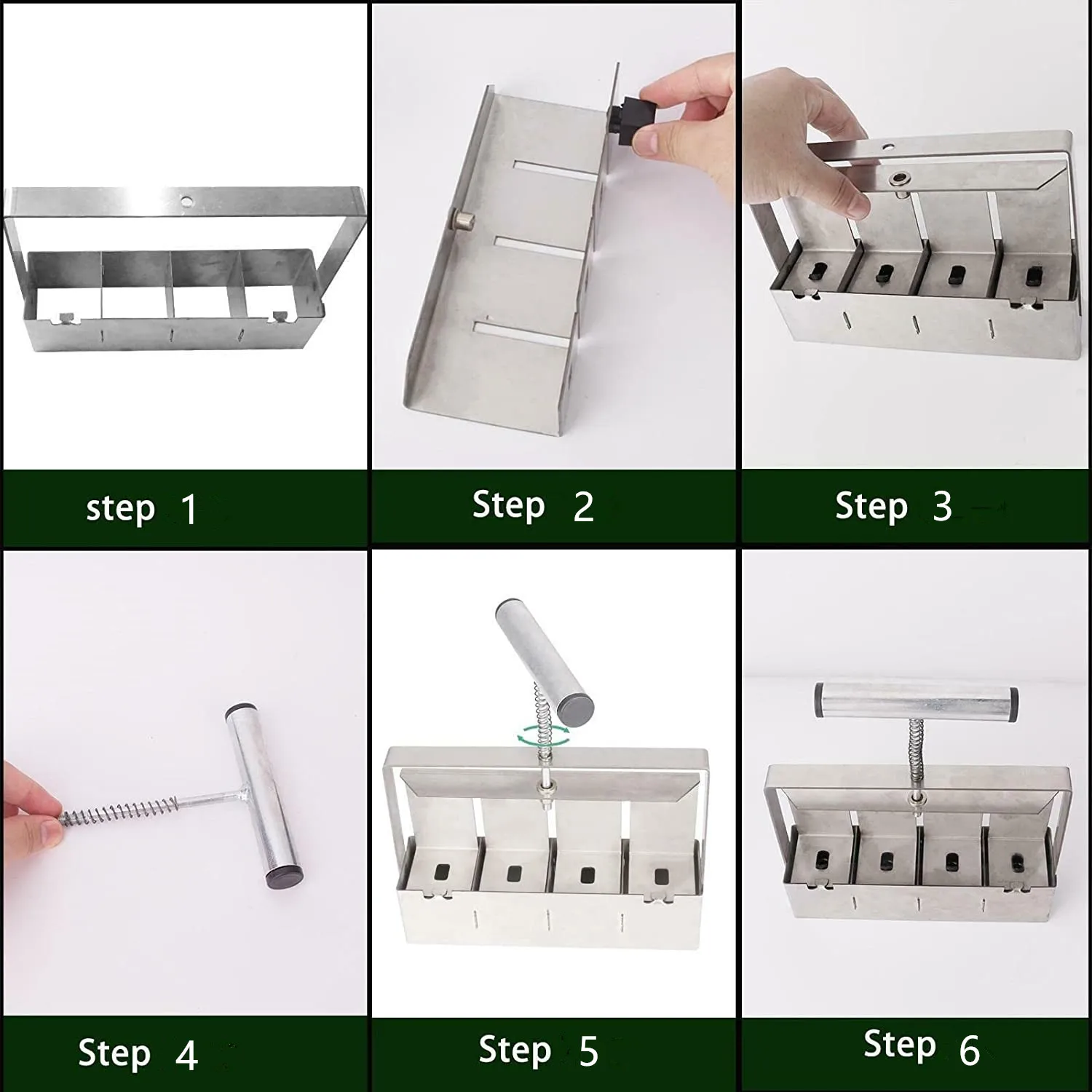 step 1

Step 2

Step 3

Step 4

Step 5

Step 6