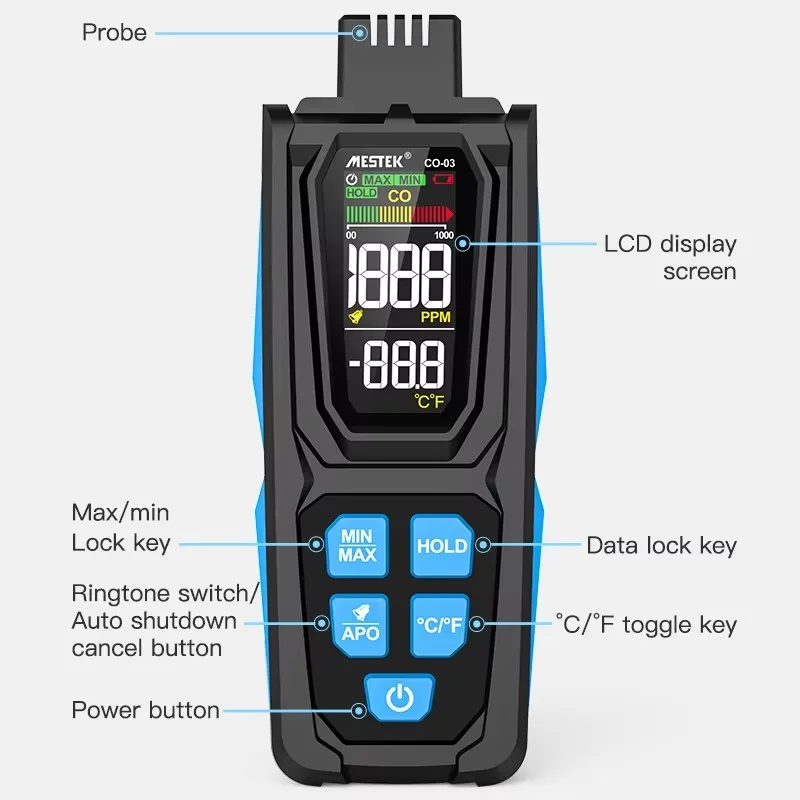 Probe

MESTEK® CO-03
MAX MIN
HOLD CO
00 1000
1888
PPM
-88.8
°C°F

LCD display screen

Max/min Lock key

MIN
MAX

HOLD

Data lock key

Ringtone switch/ Auto shutdown cancel button

APO

°C/°F

°C/°F toggle key

Power button