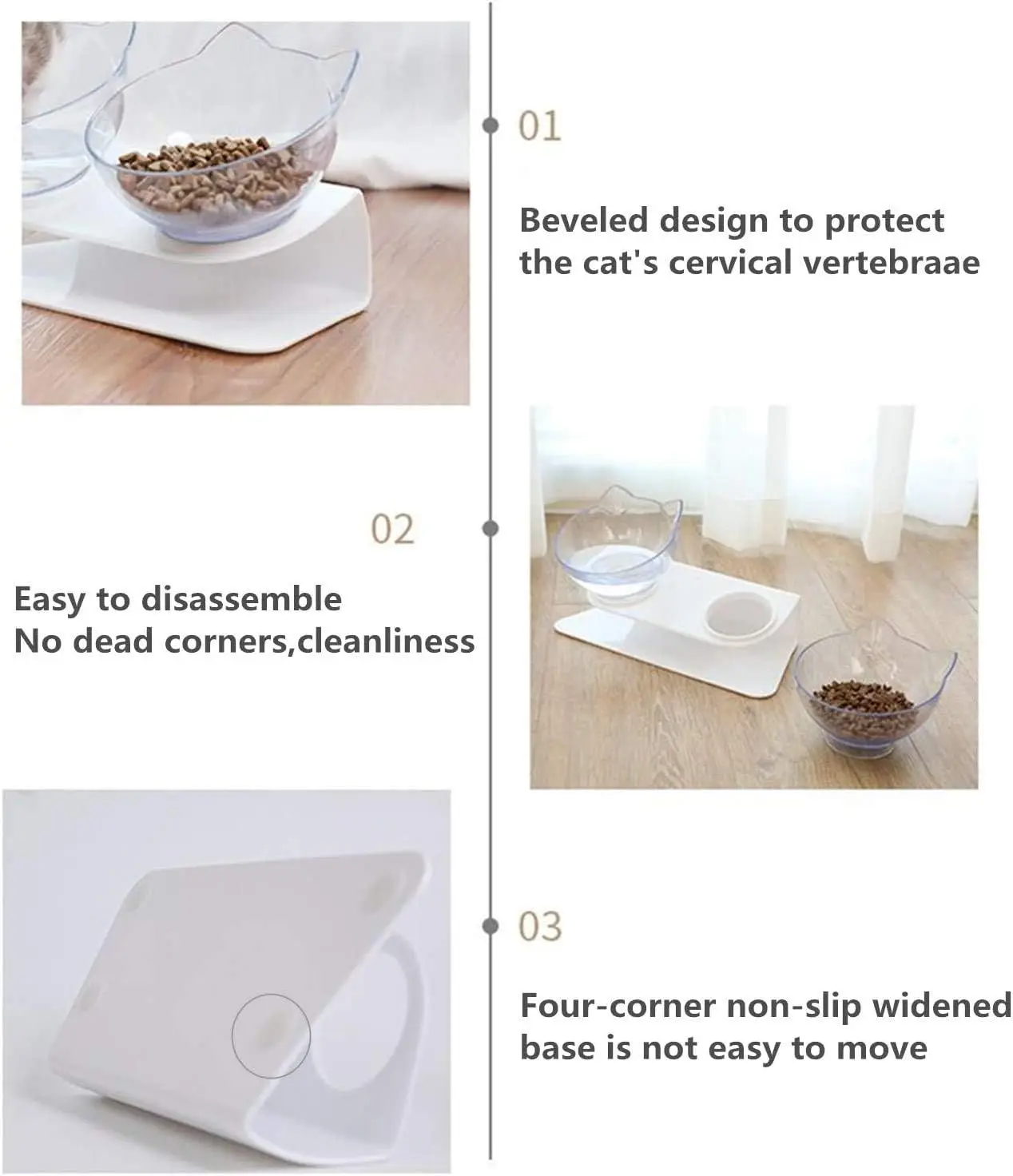 01

Beveled design to protect the cat's cervical vertebraae

02

Easy to disassemble
No dead corners,cleanliness

03

Four-corner non-slip widened base is not easy to move