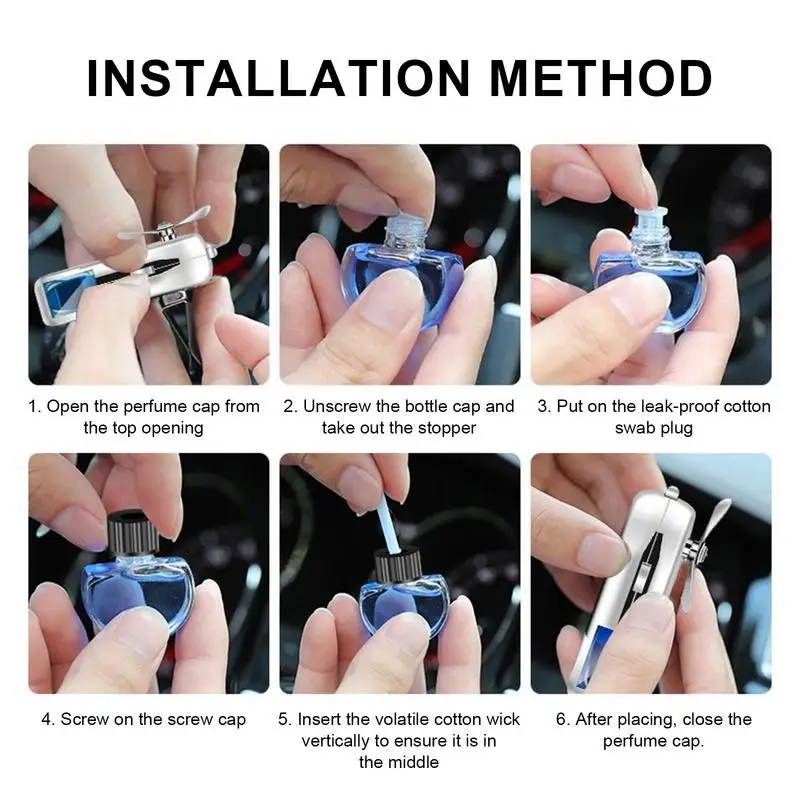 INSTALLATION METHOD

1. Open the perfume cap from the top opening

2. Unscrew the bottle cap and take out the stopper

3. Put on the leak-proof cotton swab plug

4. Screw on the screw cap

5. Insert the volatile cotton wick vertically to ensure it is in the middle

6. After placing, close the perfume cap.