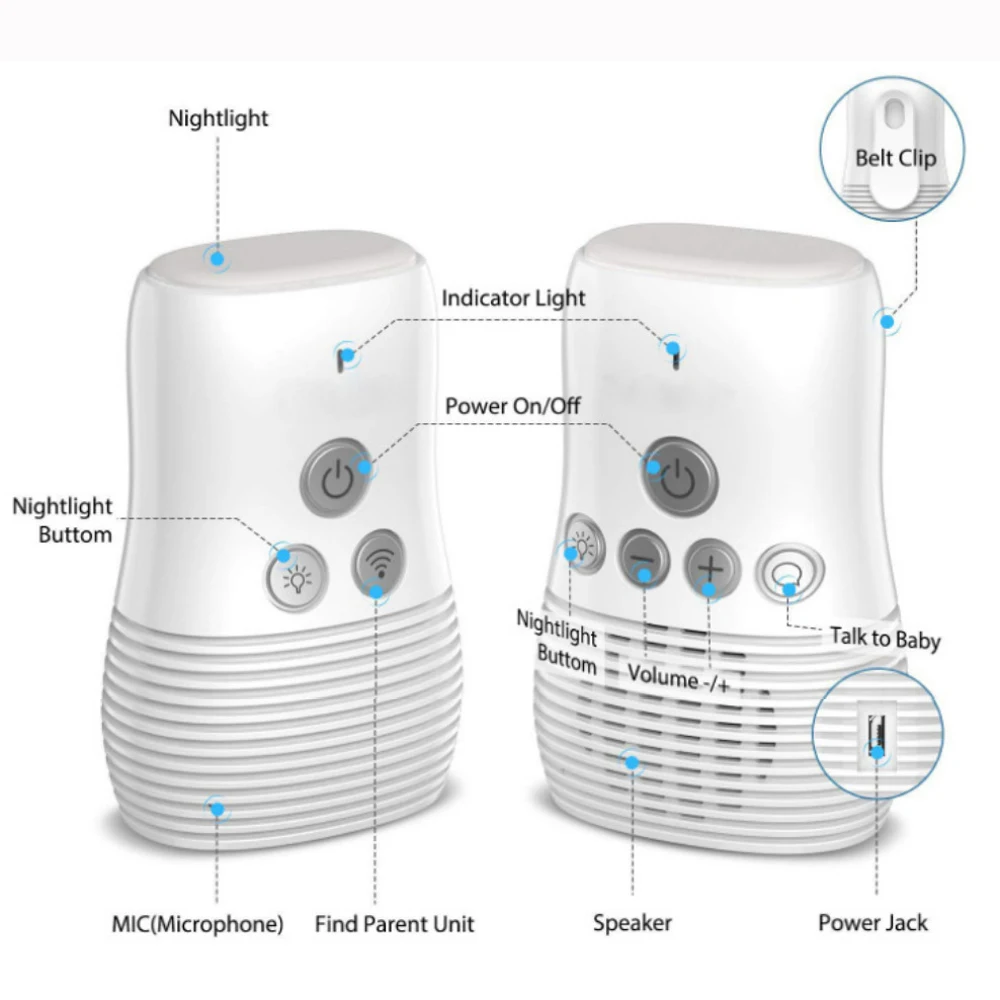 Nightlight

Belt Clip

Indicator Light

Power On/Off

Nightlight Buttom

Nightlight Buttom

Volume -/+

Talk to Baby

MIC(Microphone)

Find Parent Unit

Speaker

Power Jack