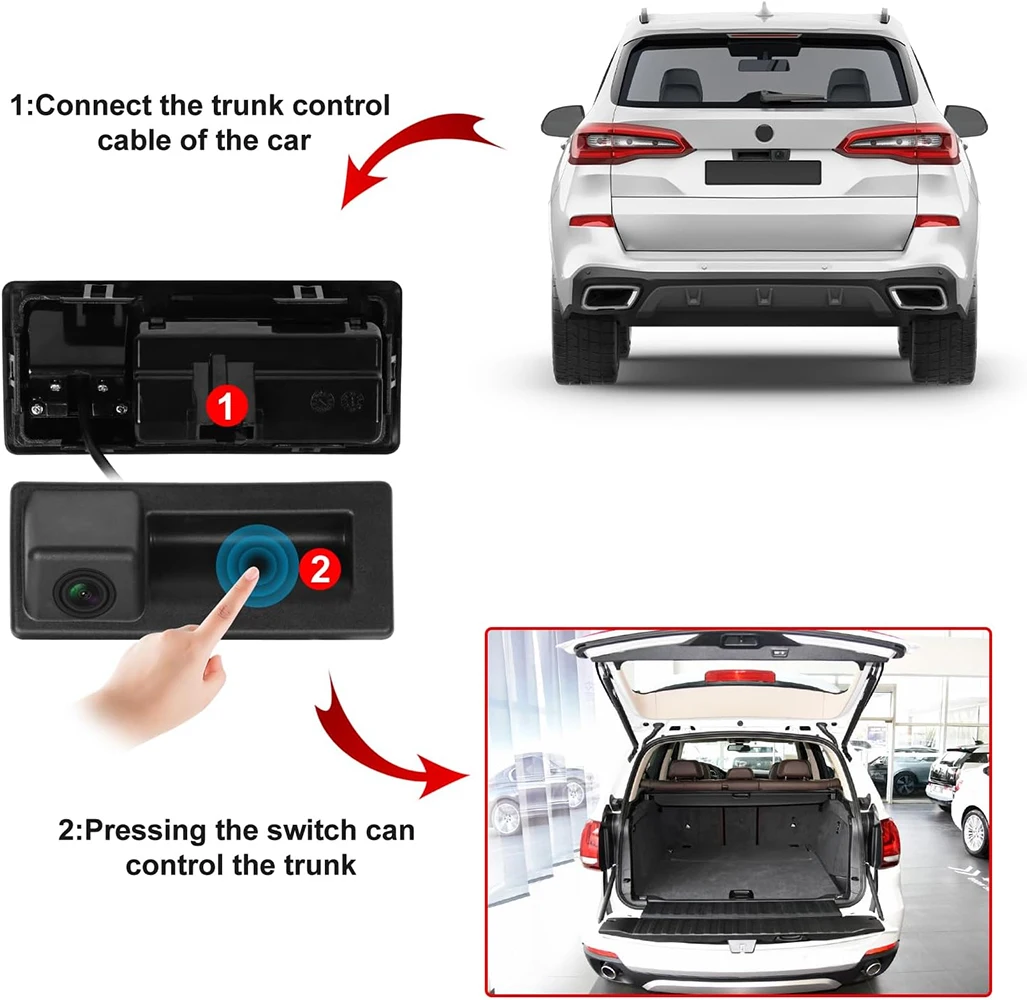 1:Connect the trunk control cable of the car

1

2

2:Pressing the switch can control the trunk