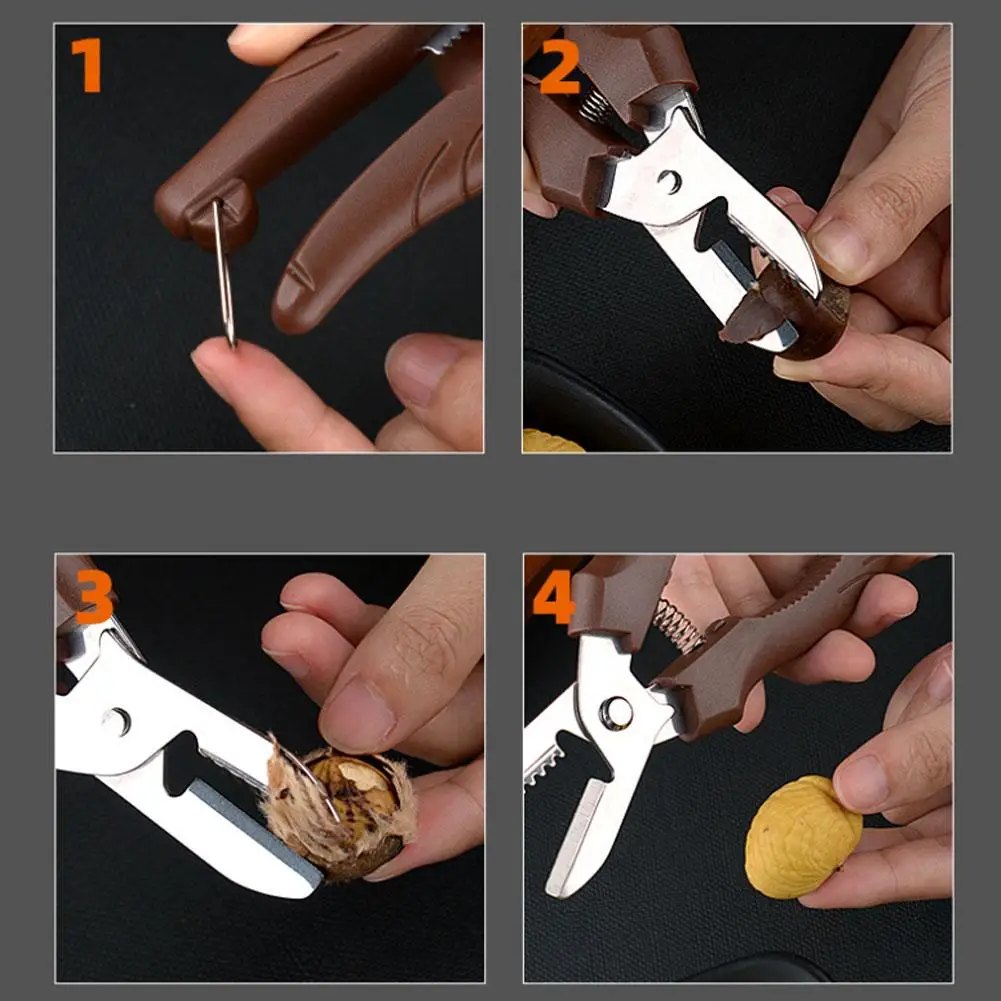 1

2

3

4