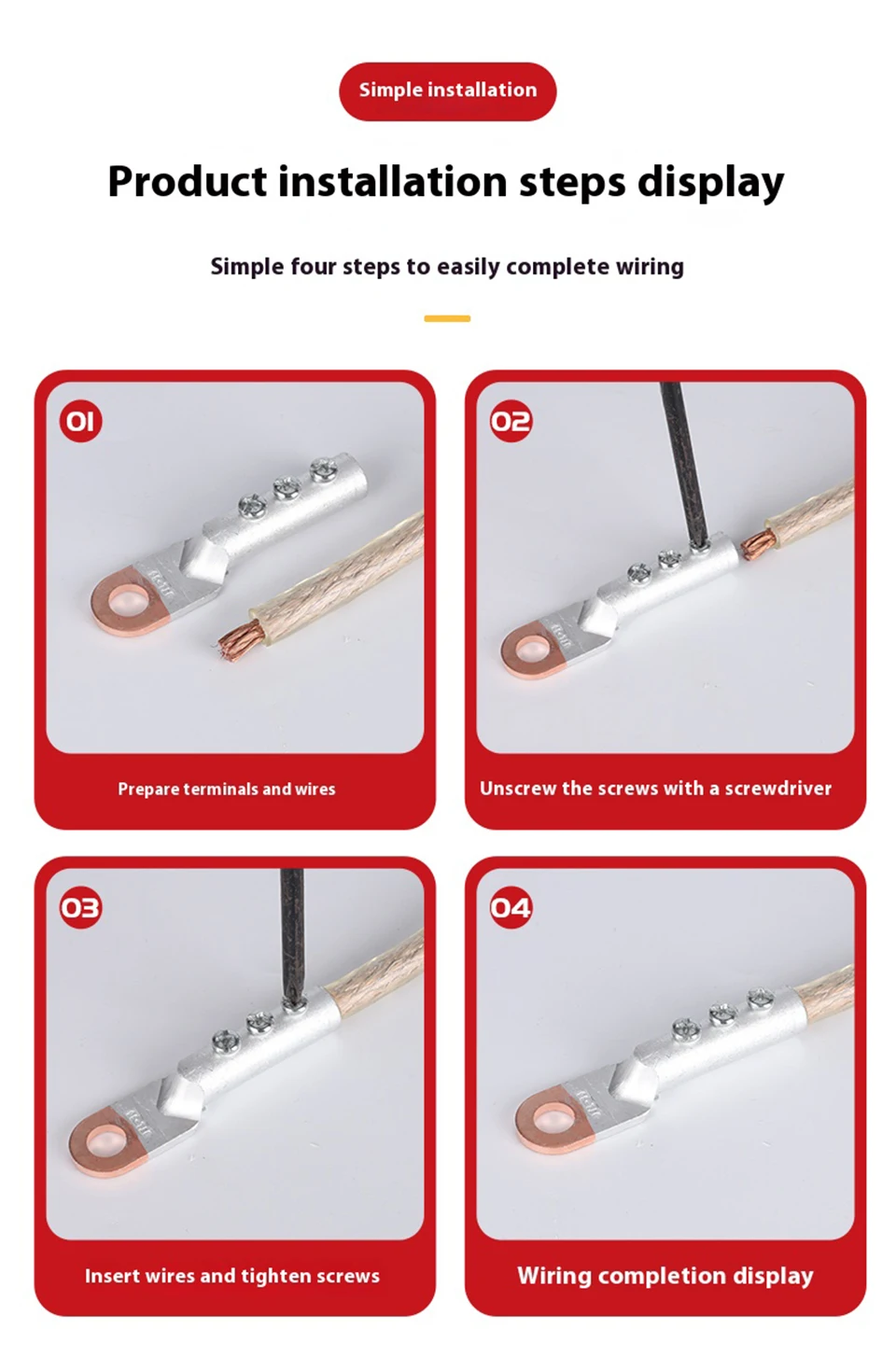 Simple installation

Product installation steps display

Simple four steps to easily complete wiring

01

Prepare terminals and wires

02

Unscrew the screws with a screwdriver

03

Insert wires and tighten screws

04

Wiring completion display