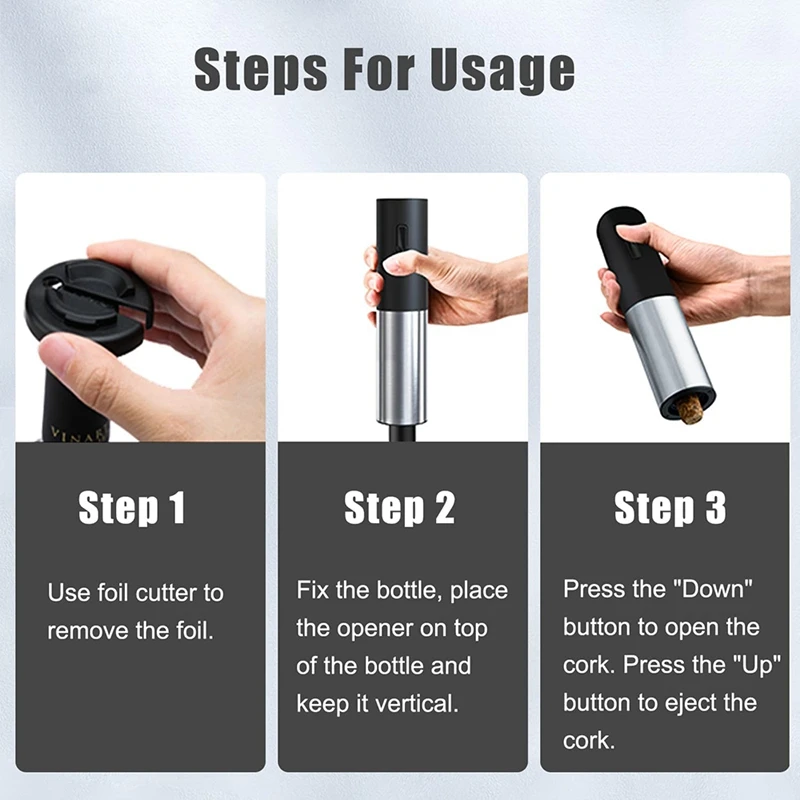 Steps For Usage

VINAR

Step 1

Use foil cutter to remove the foil.

Step 2

Fix the bottle, place the opener on top of the bottle and keep it vertical.

Step 3

Press the "Down" button to open the cork. Press the "Up" button to eject the cork.