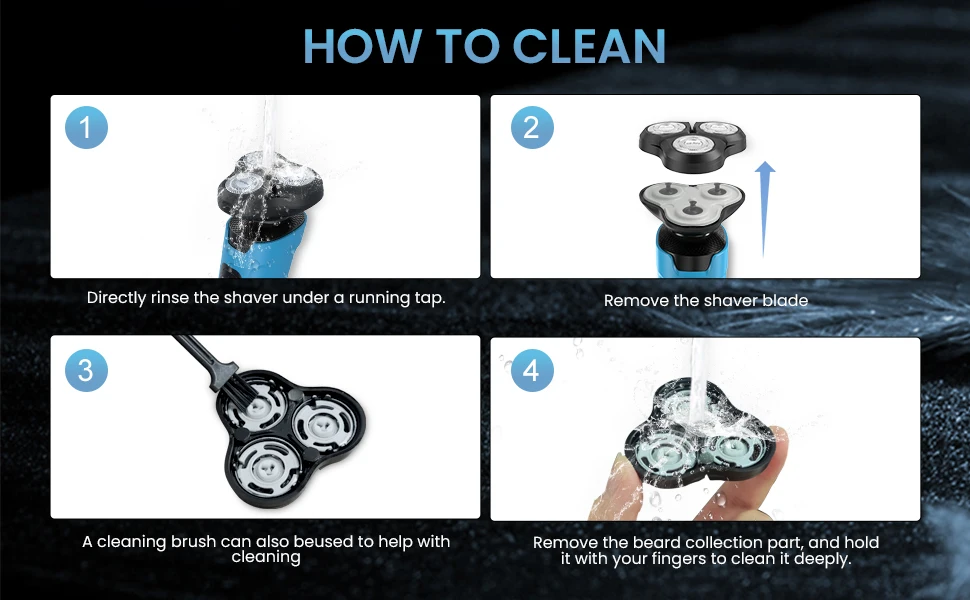 HOW TO CLEAN

1

Directly rinse the shaver under a running tap.

2

Remove the shaver blade

3

A cleaning brush can also beused to help with cleaning

4

Remove the beard collection part, and hold it with your fingers to clean it deeply.