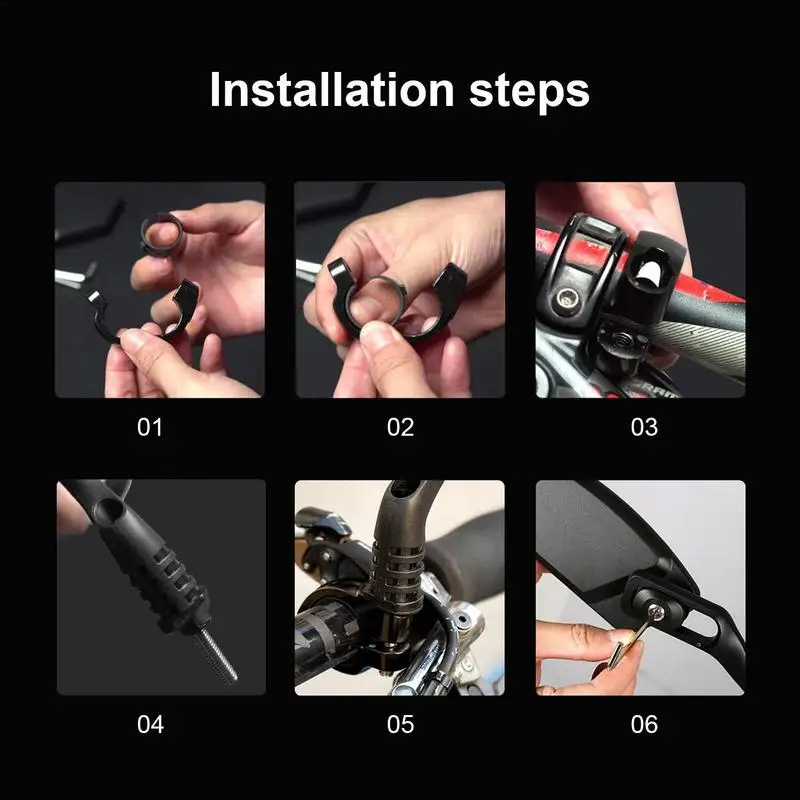 Installation steps

01

02

03

04

05

06