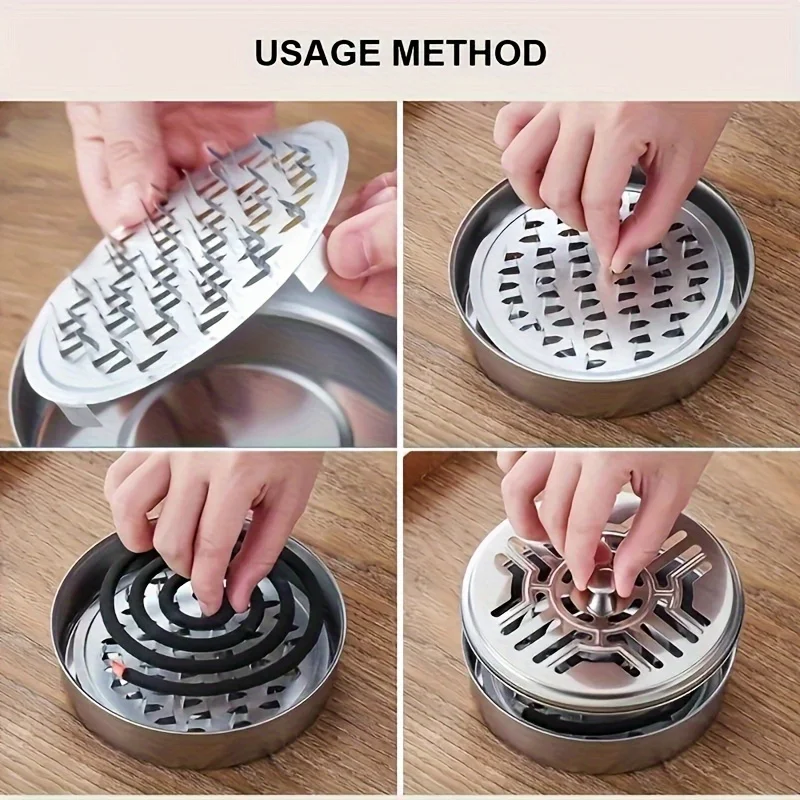 USAGE METHOD