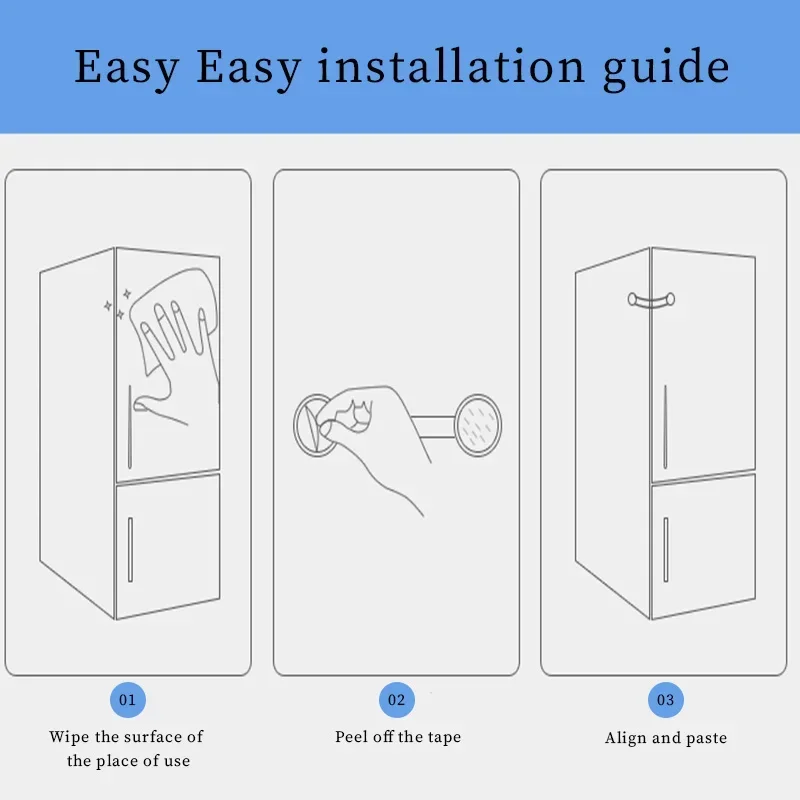 Easy Easy installation guide

01

Wipe the surface of the place of use

02

Peel off the tape

03

Align and paste