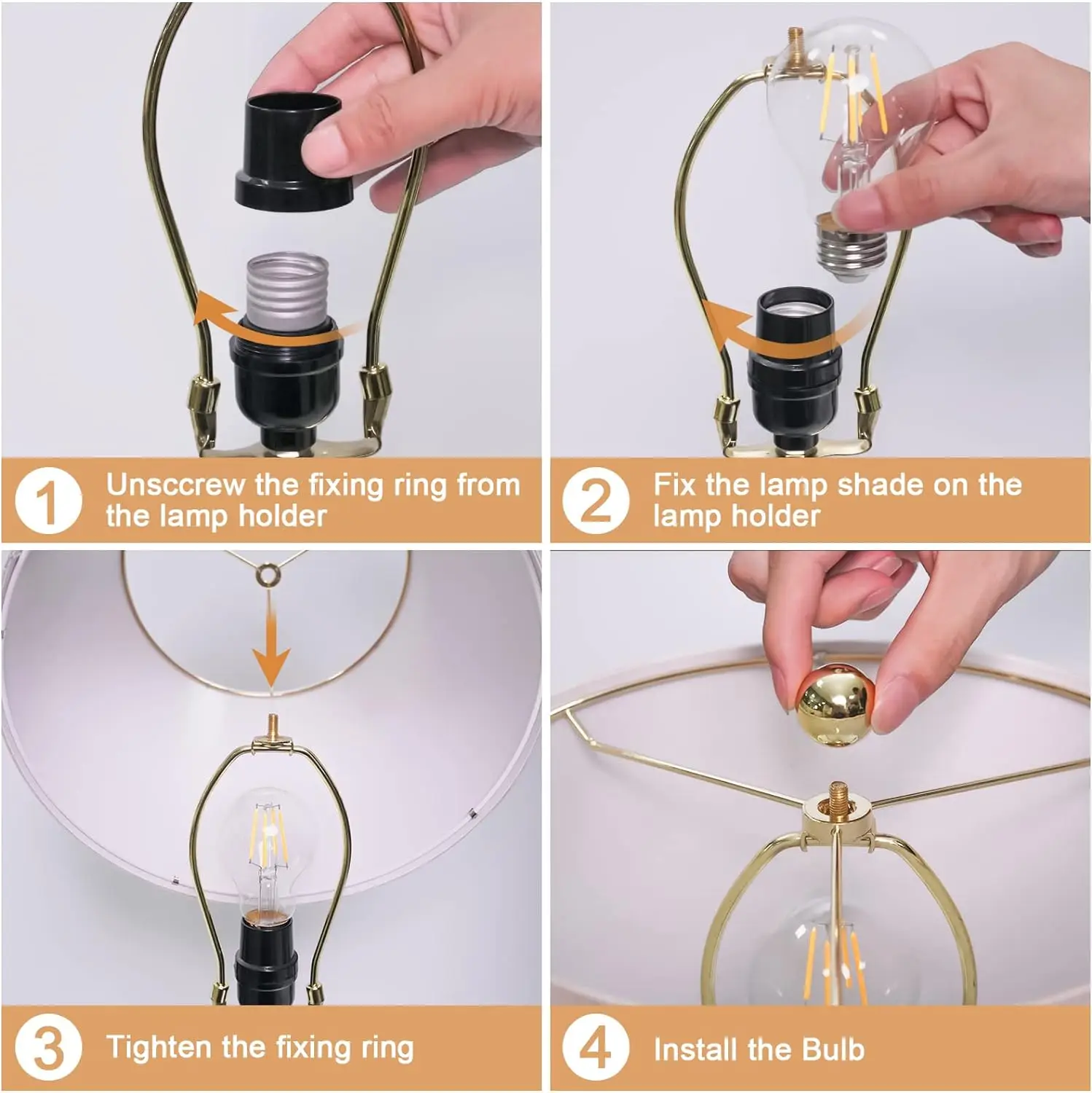 1 Unsccrew the fixing ring from the lamp holder

2 Fix the lamp shade on the lamp holder

3 Tighten the fixing ring

4 Install the Bulb