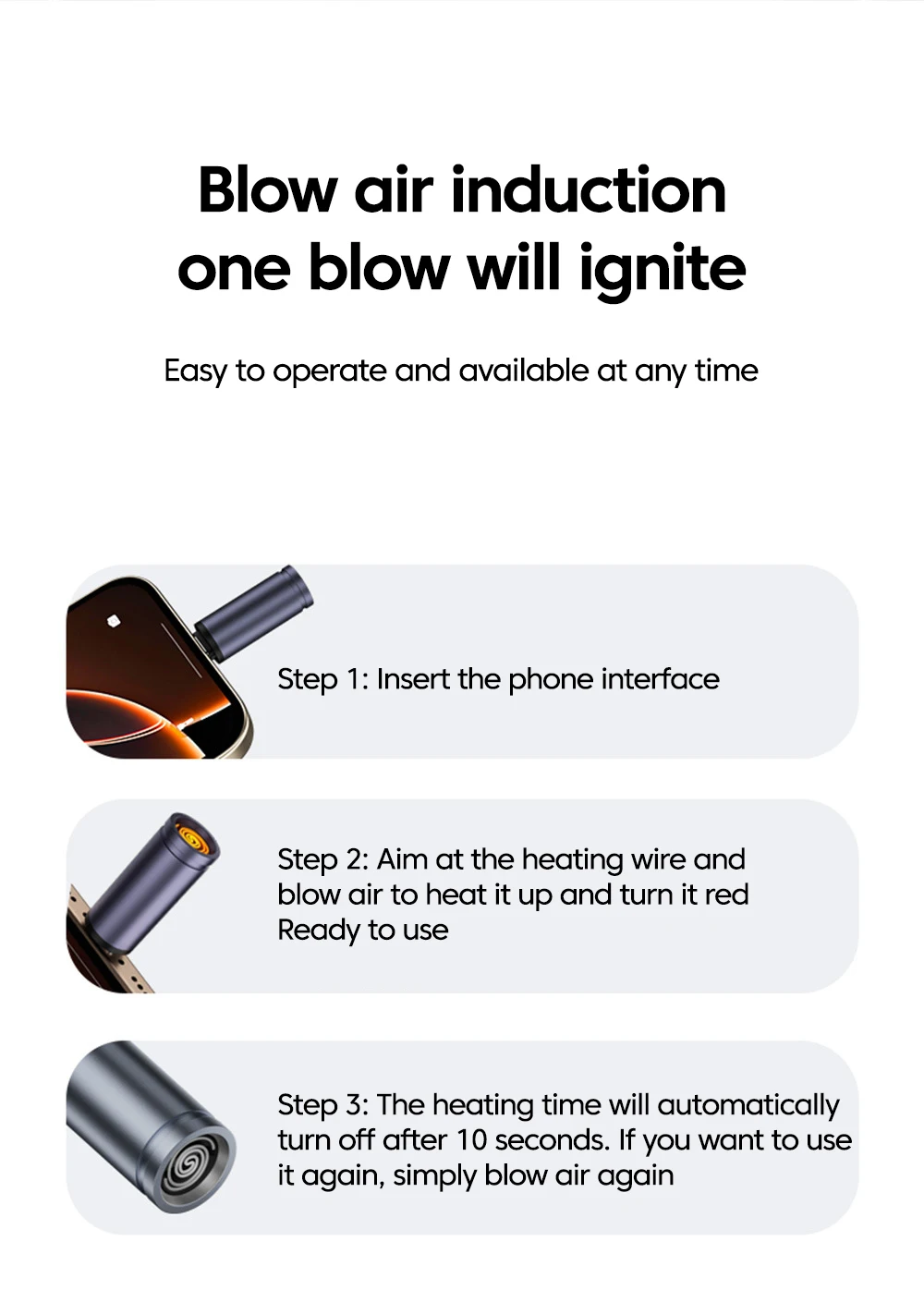 Blow air induction one blow will ignite

Easy to operate and available at any time

Step 1: Insert the phone interface

Step 2: Aim at the heating wire and blow air to heat it up and turn it red Ready to use

Step 3: The heating time will automatically turn off after 10 seconds. If you want to use it again, simply blow air again