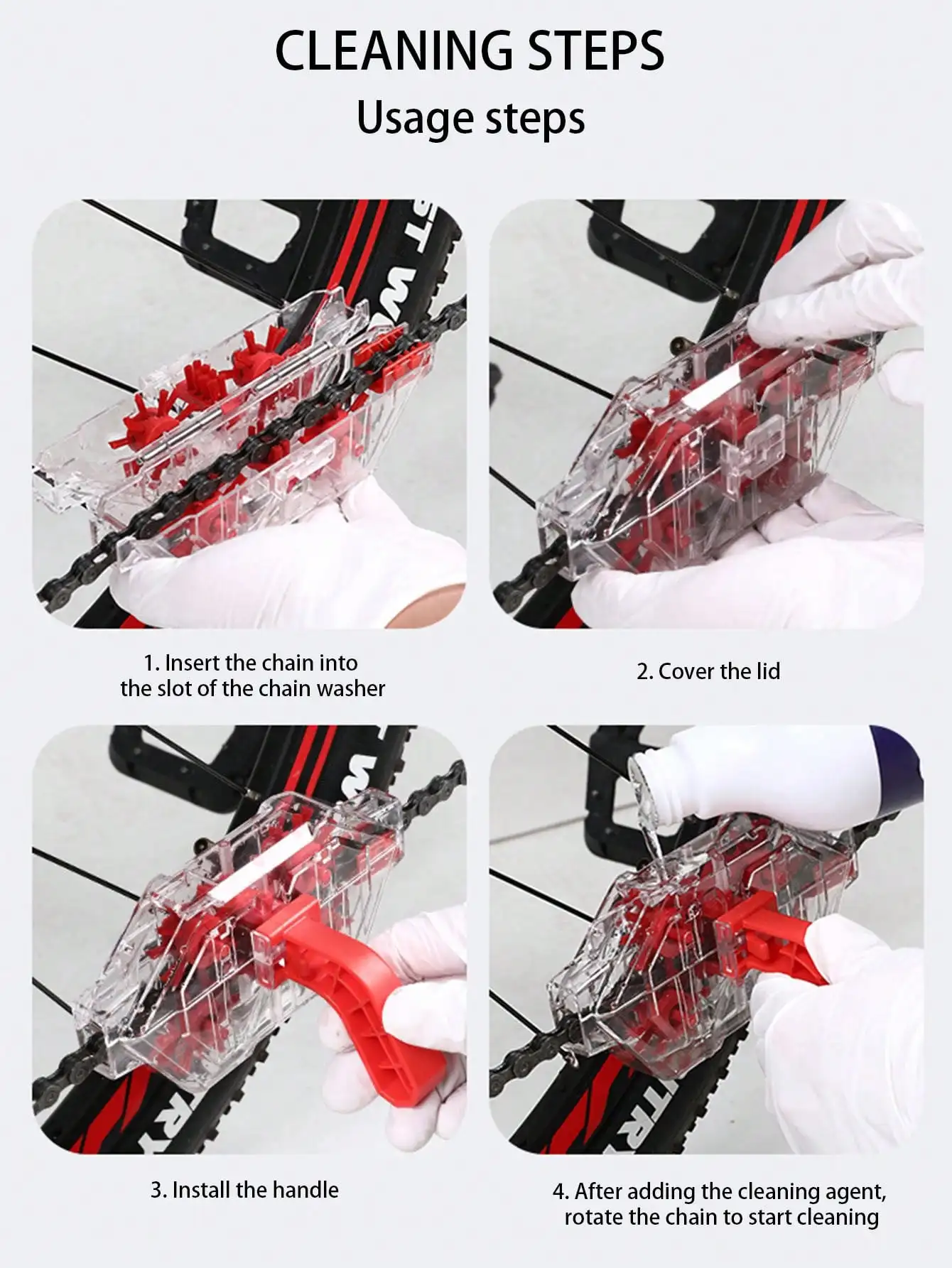 CLEANING STEPS

Usage steps

1. Insert the chain into the slot of the chain washer

2. Cover the lid

3. Install the handle

4. After adding the cleaning agent, rotate the chain to start cleaning