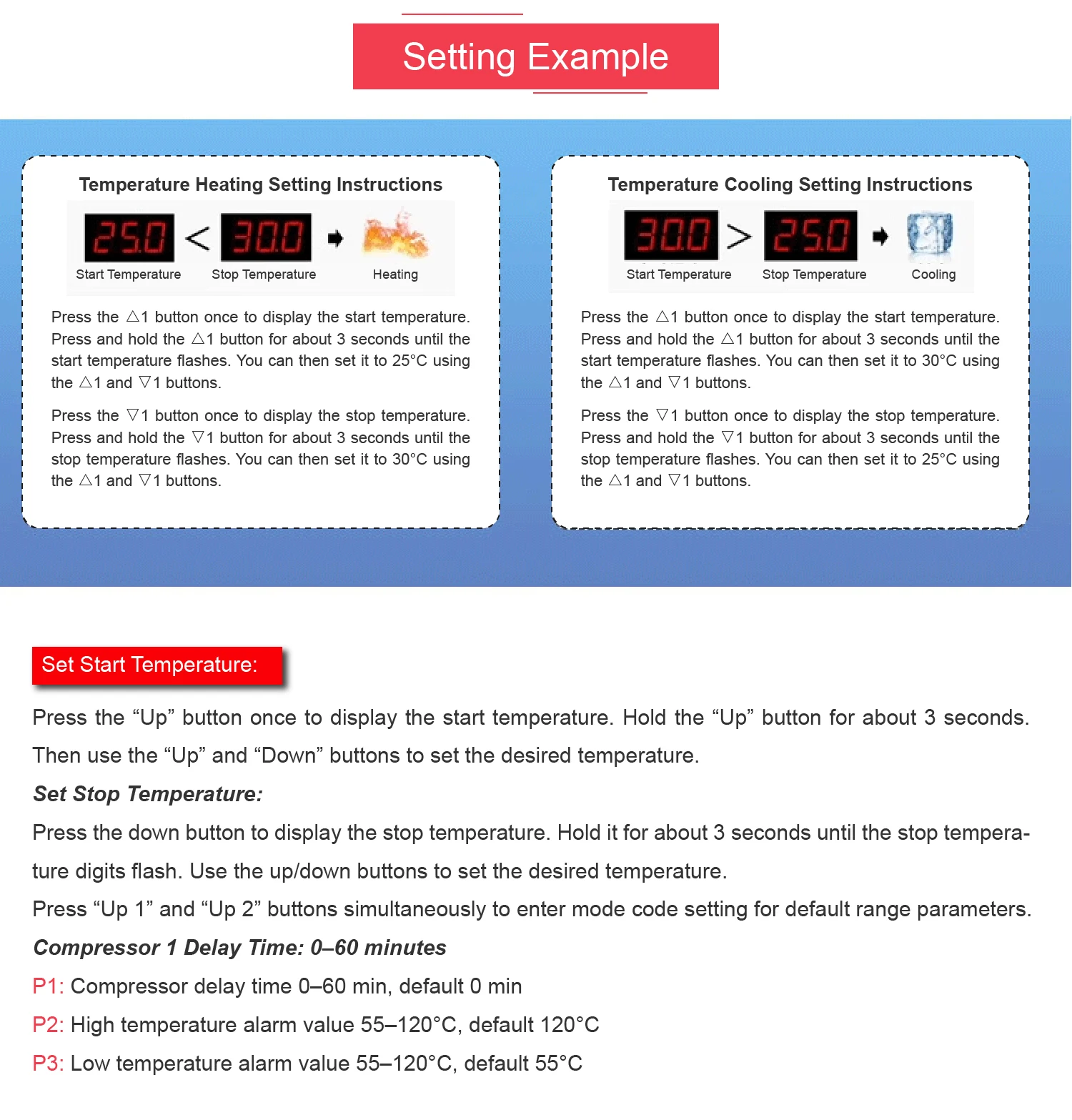 Setting Example

Temperature Heating Setting Instructions

25.0 < 30.0

Start Temperature Stop Temperature Heating

Press the △1 button once to display the start temperature. Press and hold the △1 button for about 3 seconds until the start temperature flashes. You can then set it to 25°C using the △1 and ▽1 buttons.

Press the ▽1 button once to display the stop temperature. Press and hold the ▽1 button for about 3 seconds until the stop temperature flashes. You can then set it to 30°C using the △1 and ▽1 buttons.

Temperature Cooling Setting Instructions

30.0 > 25.0

Start Temperature Stop Temperature Cooling

Press the △1 button once to display the start temperature. Press and hold the △1 button for about 3 seconds until the start temperature flashes. You can then set it to 30°C using the △1 and ▽1 buttons.

Press the ▽1 button once to display the stop temperature. Press and hold the ▽1 button for about 3 seconds until the stop temperature flashes. You can then set it to 25°C using the △1 and ▽1 buttons.

Set Start Temperature:

Press the “Up” button once to display the start temperature. Hold the “Up” button for about 3 seconds. Then use the “Up” and “Down” buttons to set the desired temperature.

Set Stop Temperature:

Press the down button to display the stop temperature. Hold it for about 3 seconds until the stop temperature digits flash. Use the up/down buttons to set the desired temperature.

Press “Up 1” and “Up 2” buttons simultaneously to enter mode code setting for default range parameters.

Compressor 1 Delay Time: 0–60 minutes

P1: Compressor delay time 0–60 min, default 0 min

P2: High temperature alarm value 55–120°C, default 120°C

P3: Low temperature alarm value 55–120°C, default 55°C