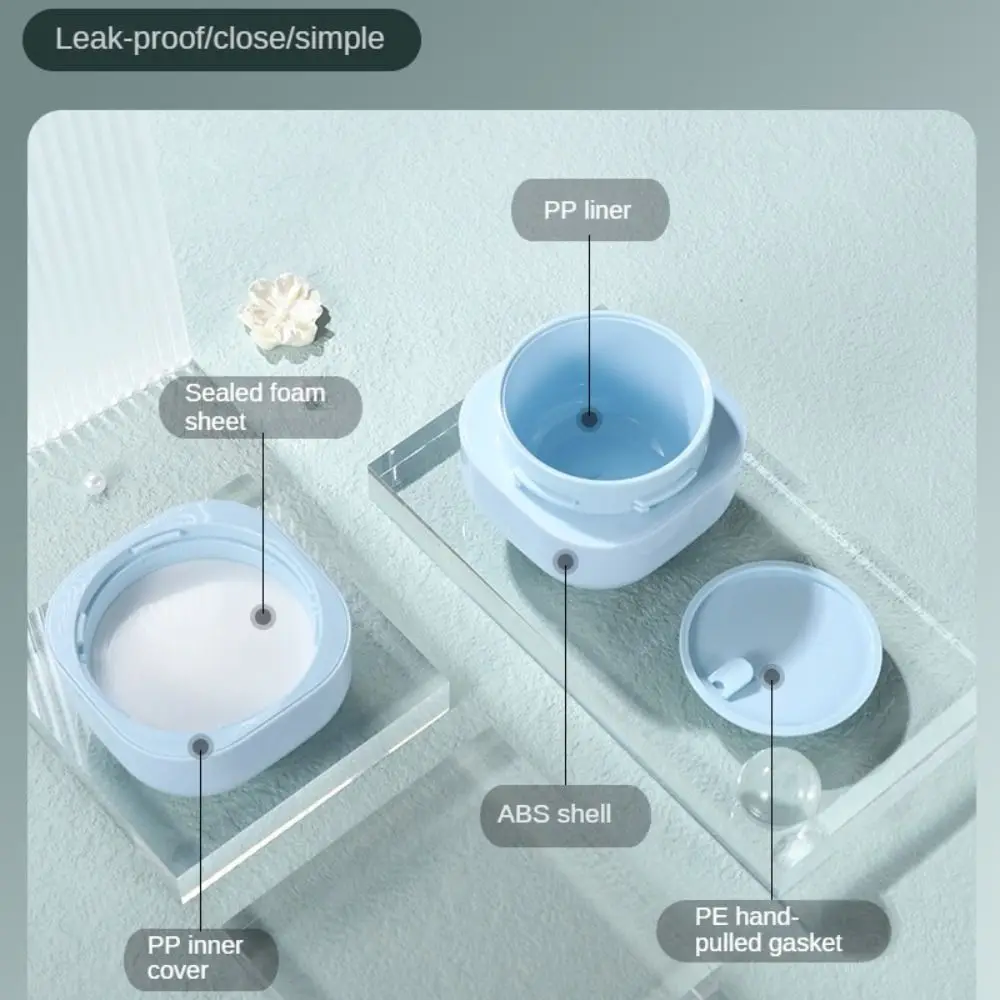 Leak-proof/close/simple

PP liner

Sealed foam sheet

ABS shell

PP inner cover

PE hand-pulled gasket