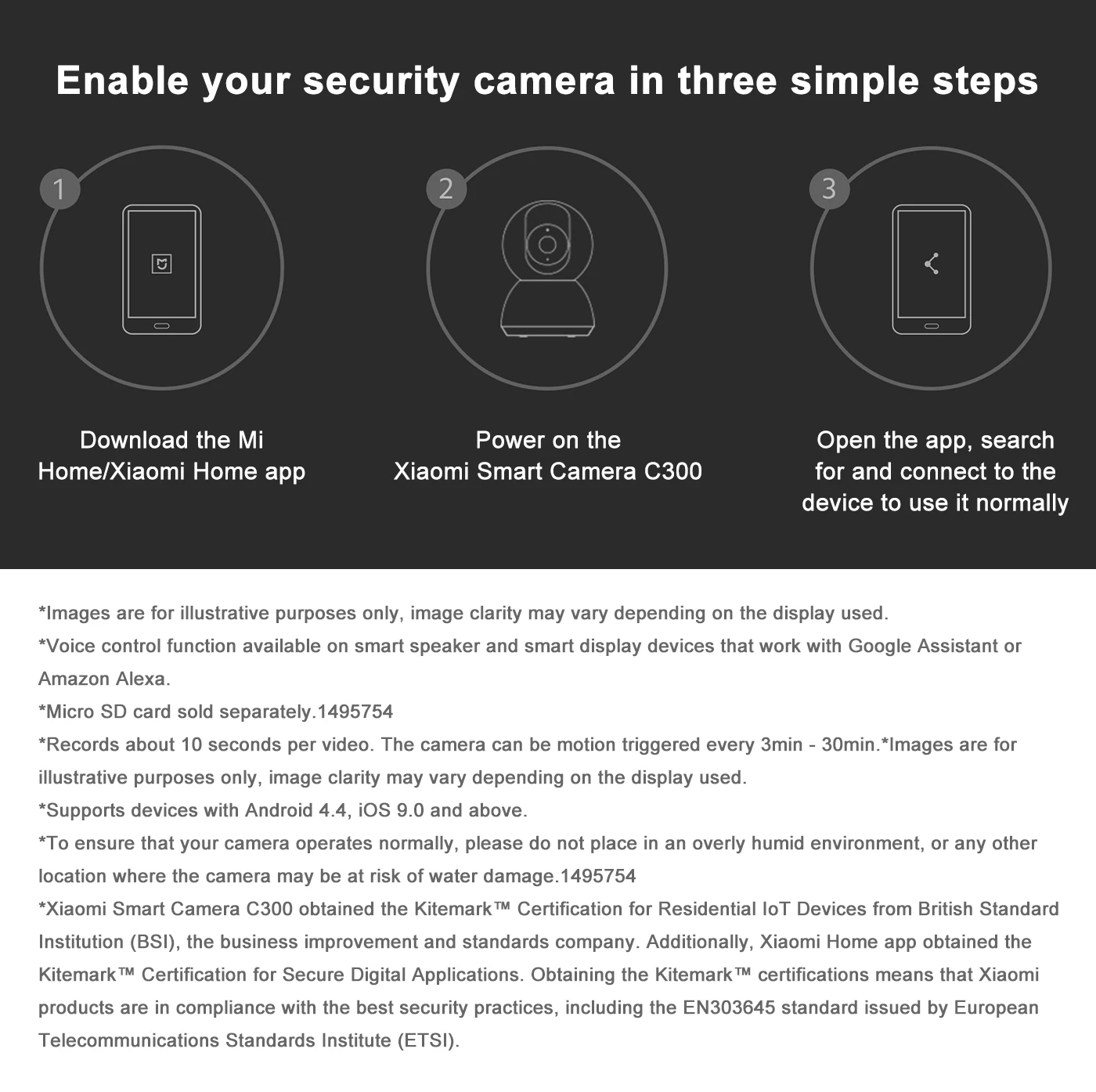 Enable your security camera in three simple steps

1

Download the Mi Home/Xiaomi Home app

2

Power on the Xiaomi Smart Camera C300

3

Open the app, search for and connect to the device to use it normally

*Images are for illustrative purposes only, image clarity may vary depending on the display used.
*Voice control function available on smart speaker and smart display devices that work with Google Assistant or Amazon Alexa.
*Micro SD card sold separately.1495754
*Records about 10 seconds per video. The camera can be motion triggered every 3min - 30min.*Images are for illustrative purposes only, image clarity may vary depending on the display used.
*Supports devices with Android 4.4, iOS 9.0 and above.
*To ensure that your camera operates normally, please do not place in an overly humid environment, or any other location where the camera may be at risk of water damage.1495754
*Xiaomi Smart Camera C300 obtained the Kitemark™ Certification for Residential IoT Devices from British Standard Institution (BSI), the business improvement and standards company. Additionally, Xiaomi Home app obtained the Kitemark™ Certification for Secure Digital Applications. Obtaining the Kitemark™ certifications means that Xiaomi products are in compliance with the best security practices, including the EN303645 standard issued by European Telecommunications Standards Institute (ETSI).