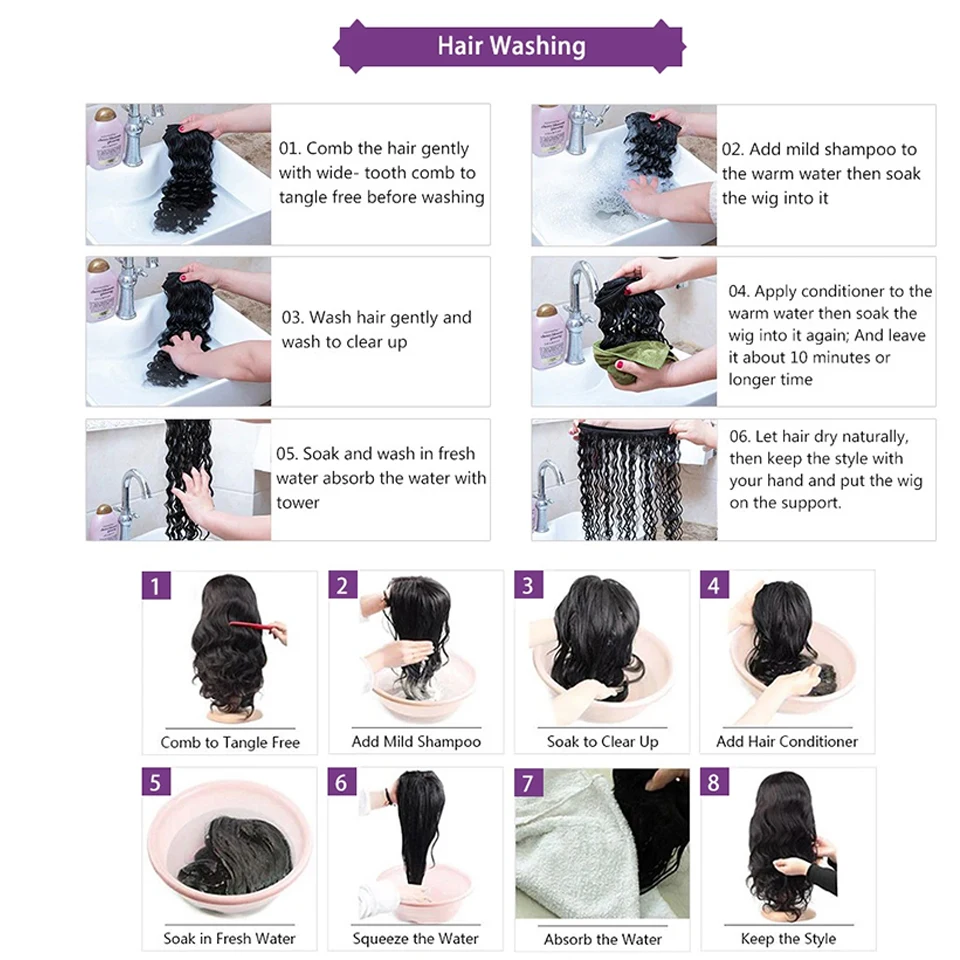 Hair Washing

01. Comb the hair gently with wide- tooth comb to tangle free before washing

02. Add mild shampoo to the warm water then soak the wig into it

03. Wash hair gently and wash to clear up

04. Apply conditioner to the warm water then soak the wig into it again; And leave it about 10 minutes or longer time

05. Soak and wash in fresh water absorb the water with tower

06. Let hair dry naturally, then keep the style with your hand and put the wig on the support.

1 Comb to Tangle Free

2 Add Mild Shampoo

3 Soak to Clear Up

4 Add Hair Conditioner

5 Soak in Fresh Water

6 Squeeze the Water

7 Absorb the Water

8 Keep the Style