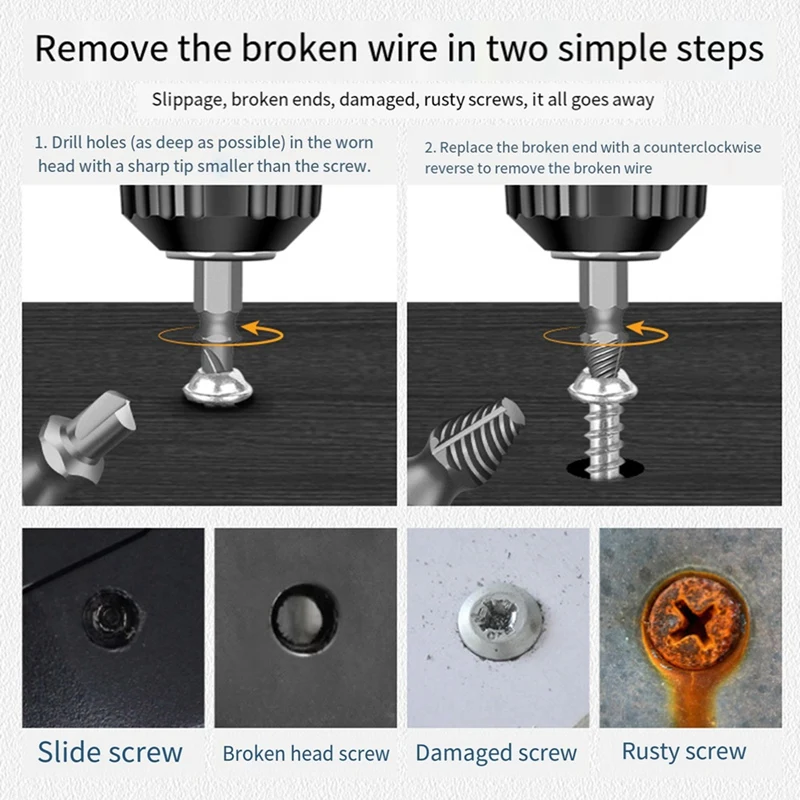 Remove the broken wire in two simple steps

Slippage, broken ends, damaged, rusty screws, it all goes away

1. Drill holes (as deep as possible) in the worn head with a sharp tip smaller than the screw.

2. Replace the broken end with a counterclockwise reverse to remove the broken wire

Slide screw

Broken head screw

Damaged screw

Rusty screw