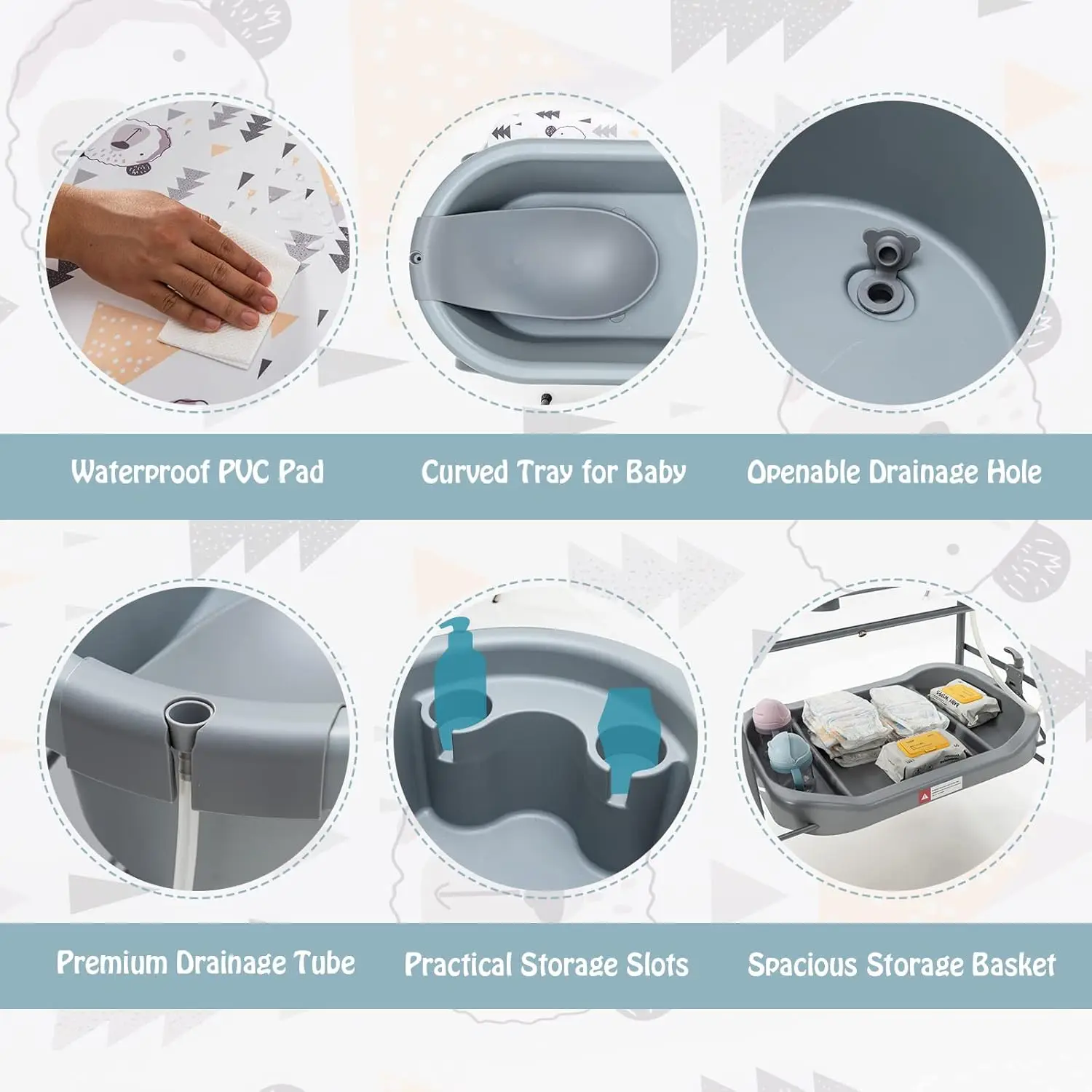 Waterproof PVC Pad

Curved Tray for Baby

Openable Drainage Hole

Premium Drainage Tube

Practical Storage Slots

Spacious Storage Basket