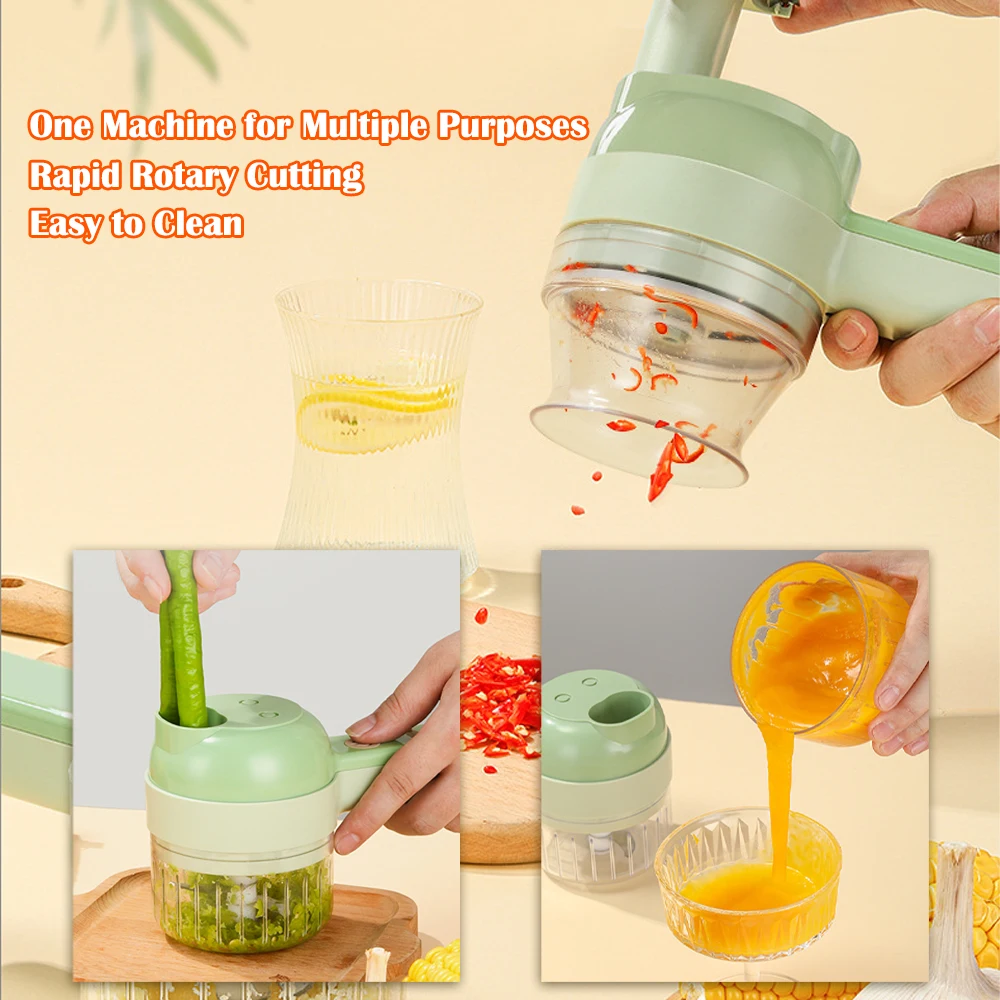 One Machine for Multiple Purposes
Rapid Rotary Cutting
Easy to Clean