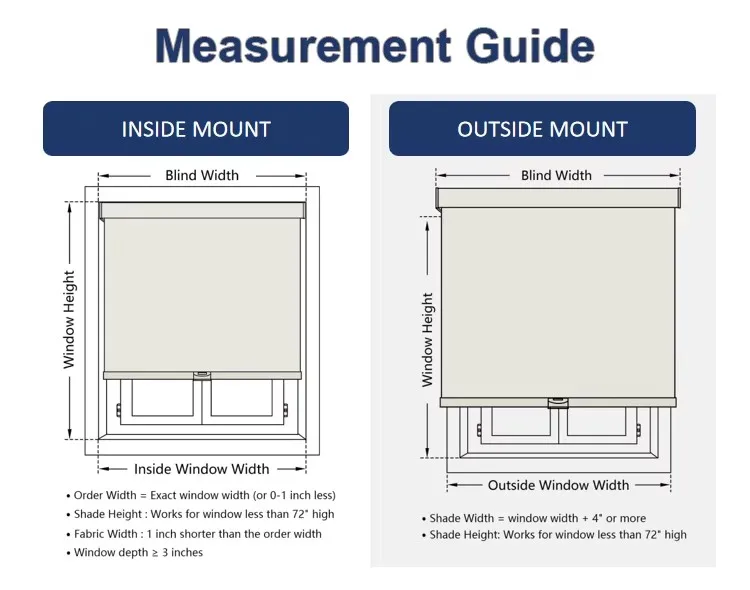 Measurement Guide

INSIDE MOUNT

Blind Width

Window Height

Inside Window Width

• Order Width = Exact window width (or 0-1 inch less)
• Shade Height : Works for window less than 72" high
• Fabric Width : 1 inch shorter than the order width
• Window depth ≥ 3 inches

OUTSIDE MOUNT

Blind Width

Window Height

Outside Window Width

• Shade Width = window width + 4" or more
• Shade Height: Works for window less than 72" high