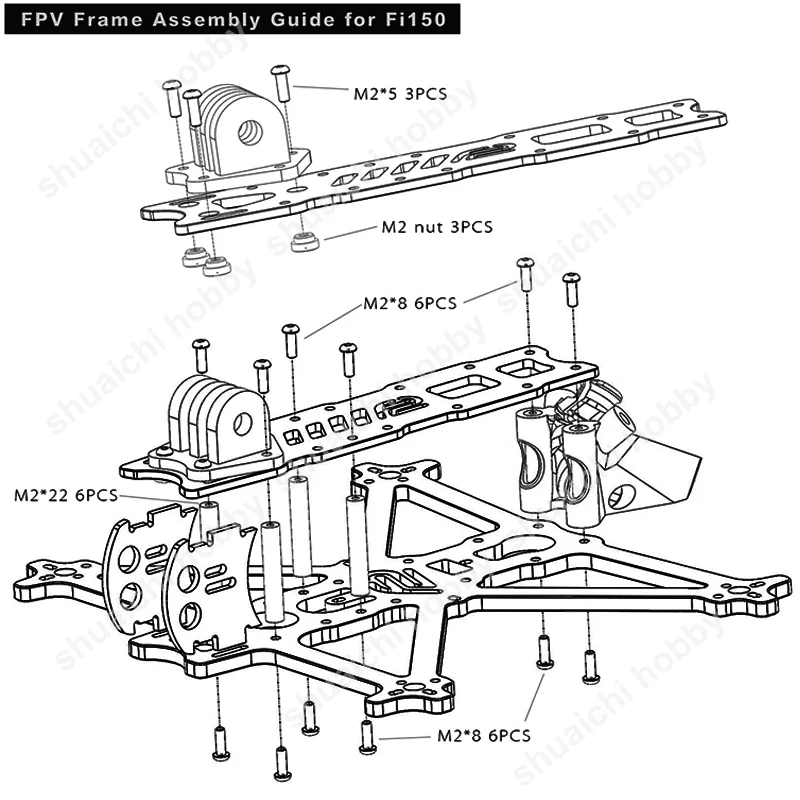 FPV Frame Assembly Guide for Fi150

M2*5 3PCS

M2 nut 3PCS

M2*8 6PCS

M2*22 6PCS

M2*8 6PCS

shuaichi hobby