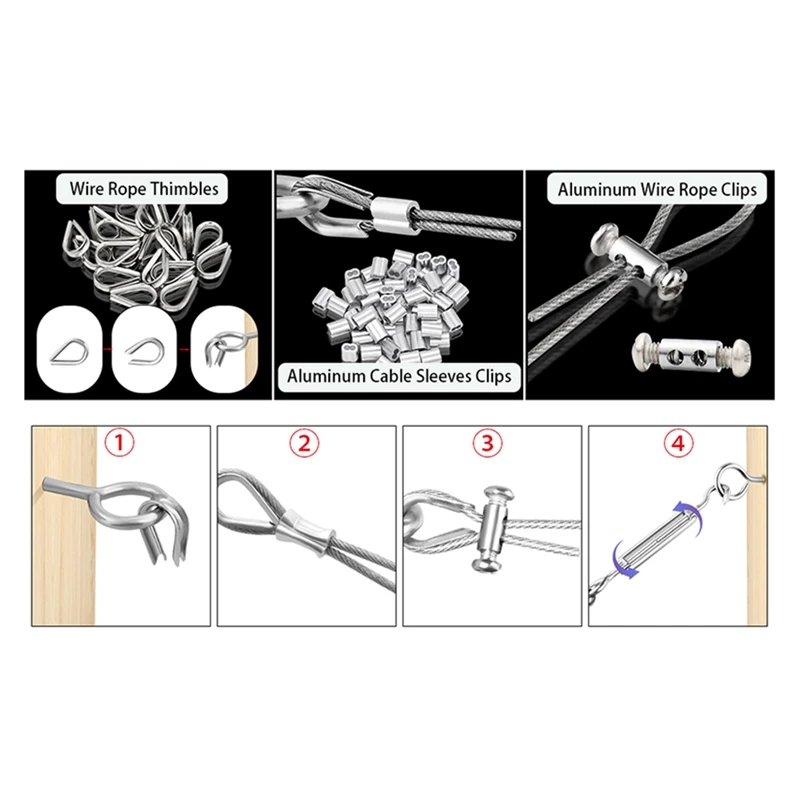 Wire Rope Thimbles

Aluminum Cable Sleeves Clips

Aluminum Wire Rope Clips

1

2

3

4