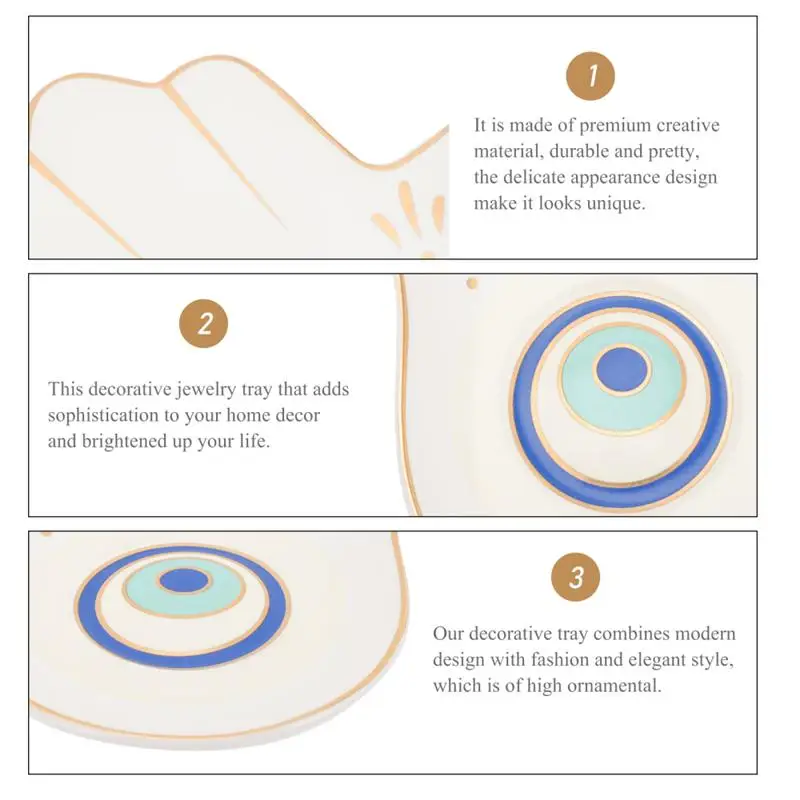 1

It is made of premium creative material, durable and pretty, the delicate appearance design make it looks unique.

2

This decorative jewelry tray that adds sophistication to your home decor and brightened up your life.

3

Our decorative tray combines modern design with fashion and elegant style, which is of high ornamental.