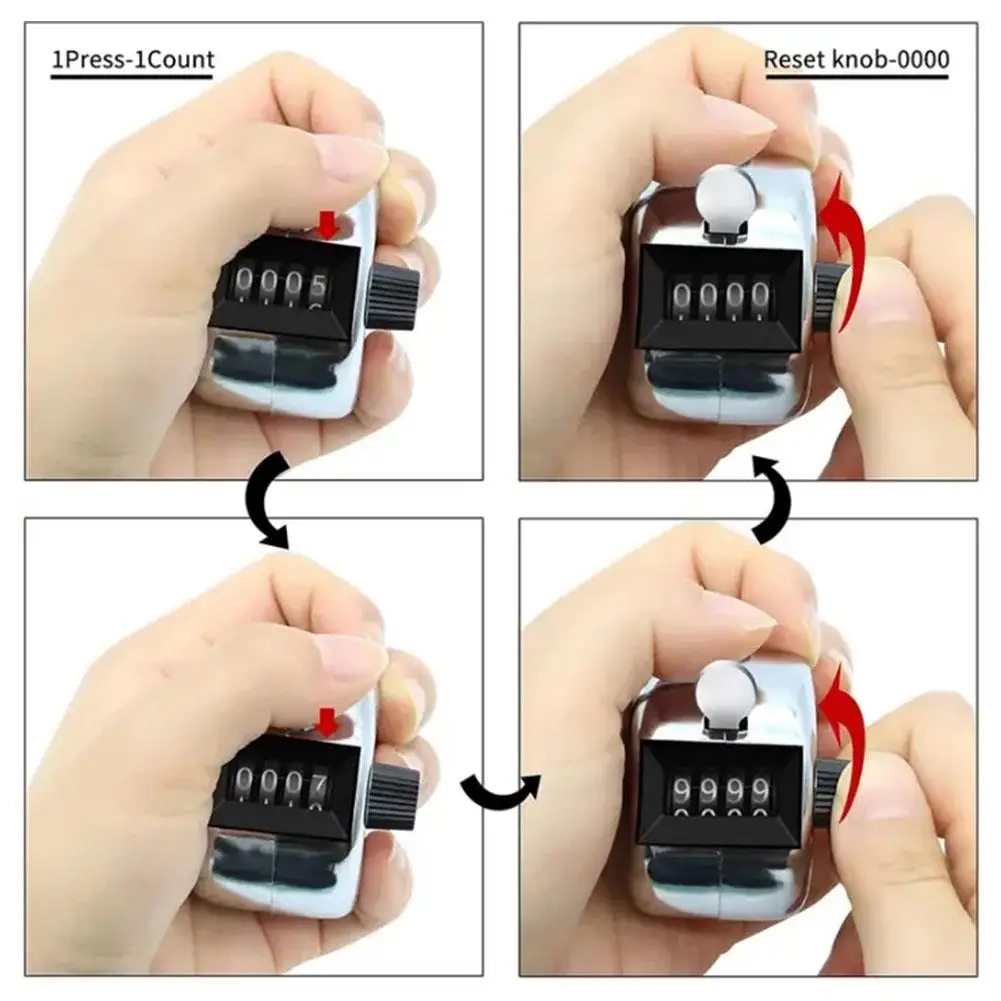 1Press-1Count

0005

Reset knob-0000

0000

0007

9999