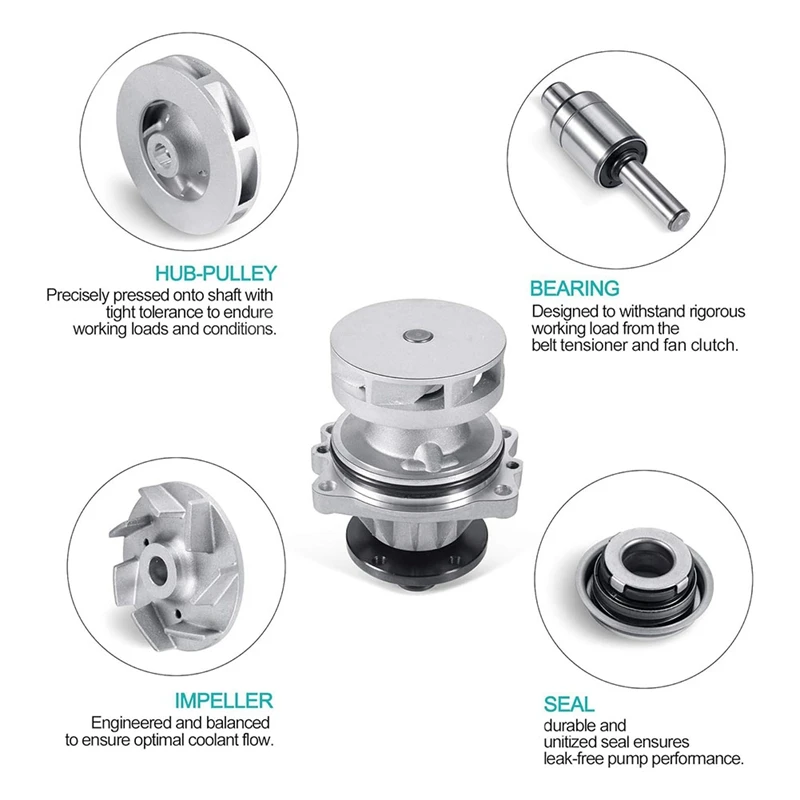 HUB-PULLEY
Precisely pressed onto shaft with tight tolerance to endure working loads and conditions.

BEARING
Designed to withstand rigorous working load from the belt tensioner and fan clutch.

IMPELLER
Engineered and balanced to ensure optimal coolant flow.

SEAL
durable and unitized seal ensures leak-free pump performance.