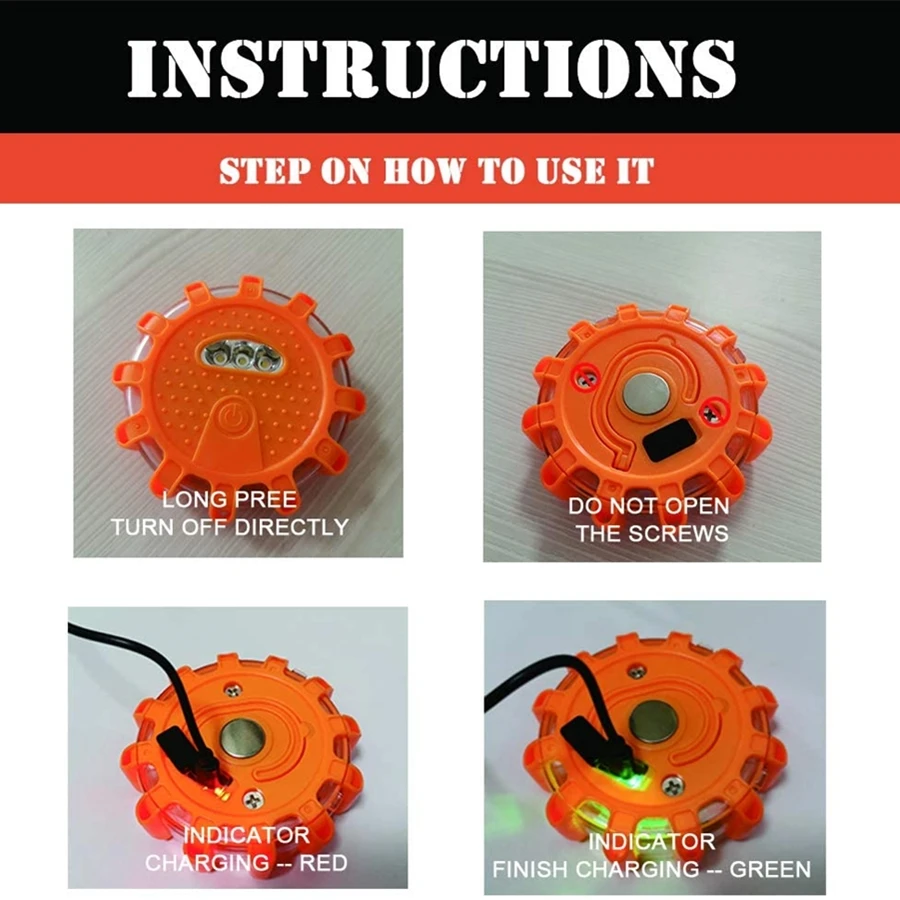 INSTRUCTIONS

STEP ON HOW TO USE IT

LONG PREE
TURN OFF DIRECTLY

DO NOT OPEN
THE SCREWS

INDICATOR
CHARGING -- RED

INDICATOR
FINISH CHARGING -- GREEN