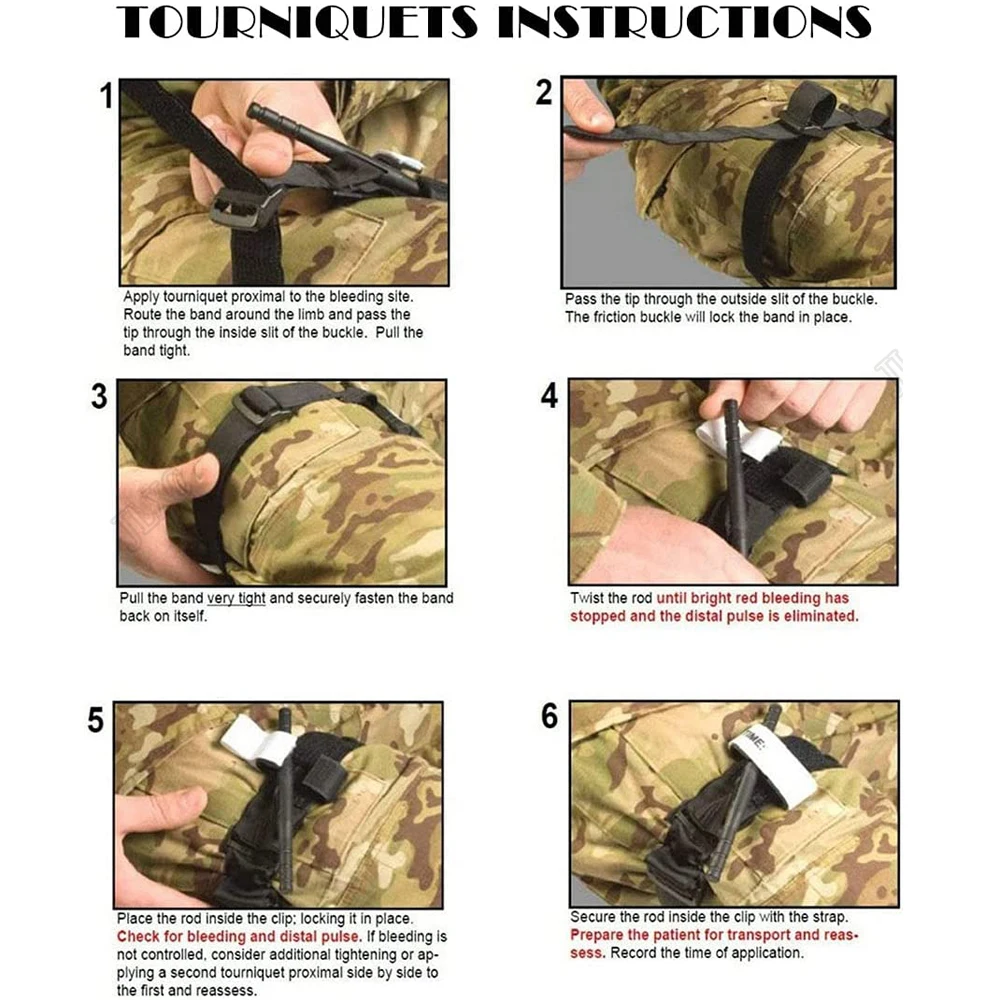 TOURNIQUETS INSTRUCTIONS

1

Apply tourniquet proximal to the bleeding site. Route the band around the limb and pass the tip through the inside slit of the buckle. Pull the band tight.

2

Pass the tip through the outside slit of the buckle. The friction buckle will lock the band in place.

3

Pull the band very tight and securely fasten the band back on itself.

4

Twist the rod until bright red bleeding has stopped and the distal pulse is eliminated.

5

Place the rod inside the clip; locking it in place. Check for bleeding and distal pulse. If bleeding is not controlled, consider additional tightening or applying a second tourniquet proximal side by side to the first and reassess.

6

TIME:

Secure the rod inside the clip with the strap. Prepare the patient for transport and reassess. Record the time of application.