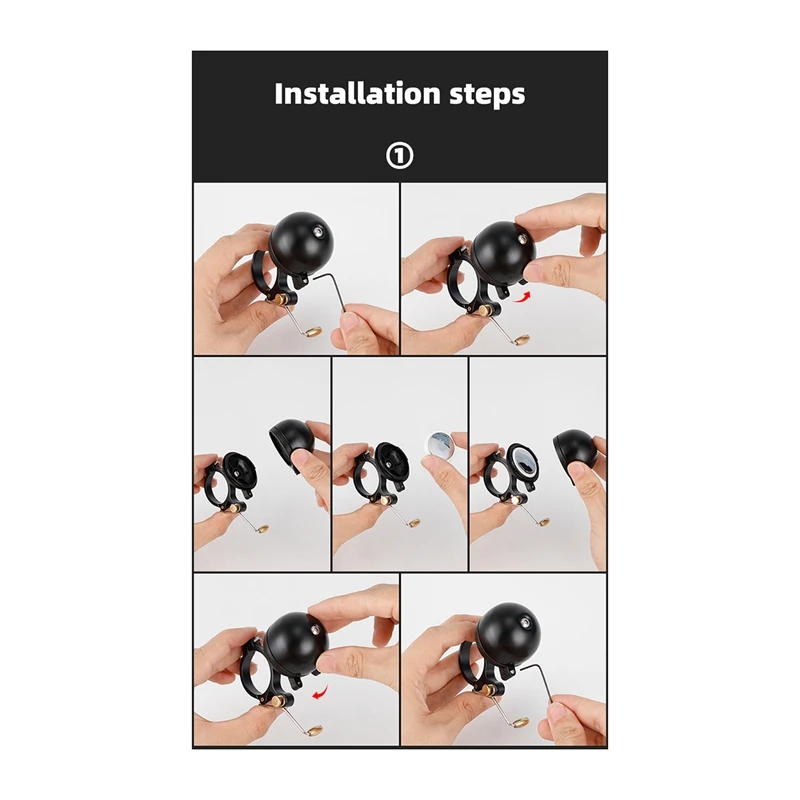 Installation steps

①