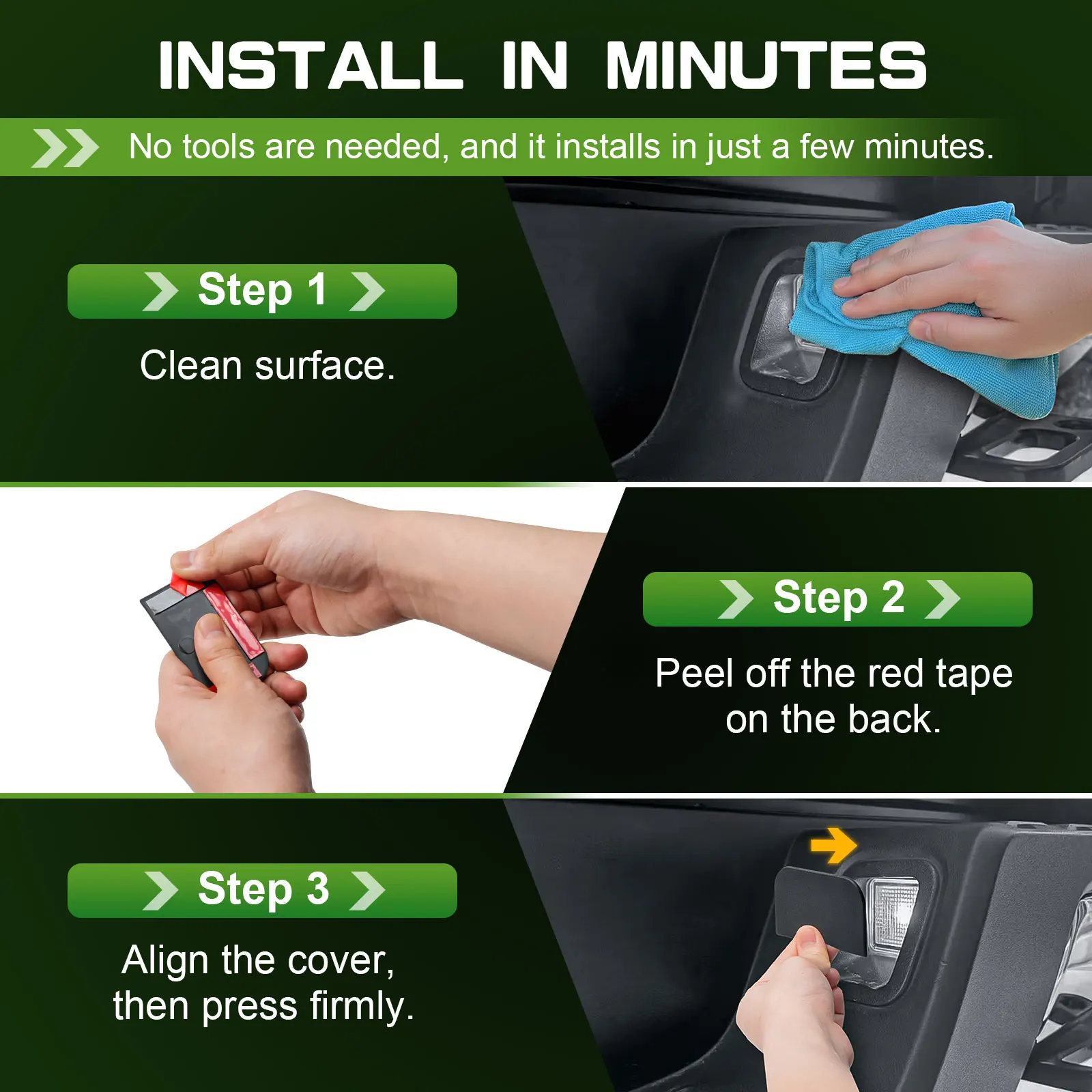 INSTALL IN MINUTES

No tools are needed, and it installs in just a few minutes.

Step 1

Clean surface.

Step 2

Peel off the red tape on the back.

Step 3

Align the cover, then press firmly.