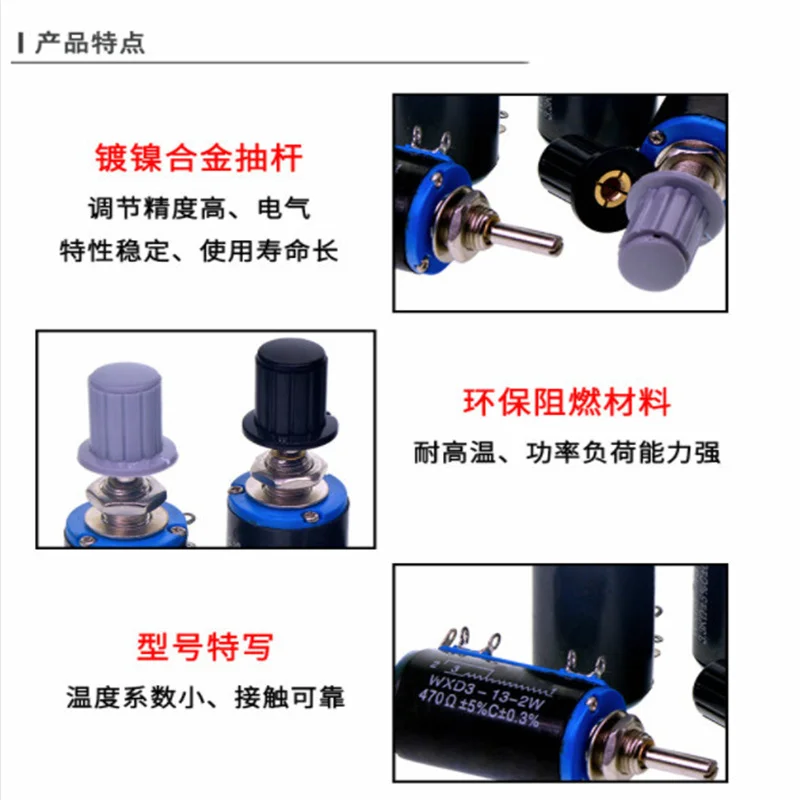 产品特点

镀镍合金抽杆

调节精度高、电气特性稳定、使用寿命长

环保阻燃材料

耐高温、功率负荷能力强

型号特写

温度系数小、接触可靠

2 3
WXD3－13－2W
470Ω ±5%C±0.3%