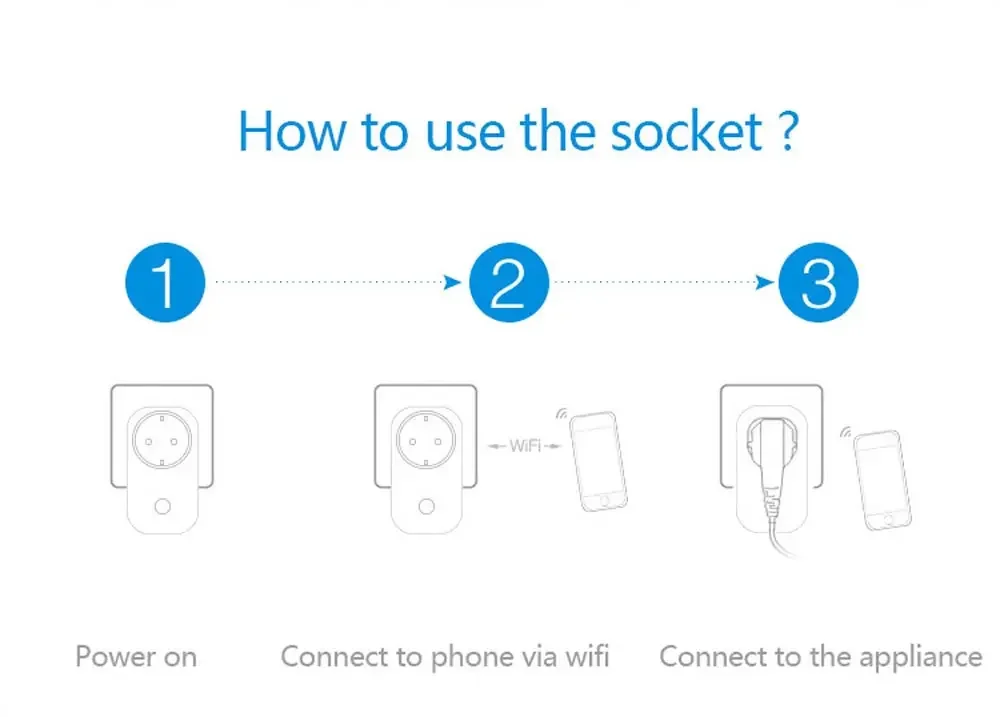 How to use the socket ?

1

2

3

WiFi

Power on

Connect to phone via wifi

Connect to the appliance